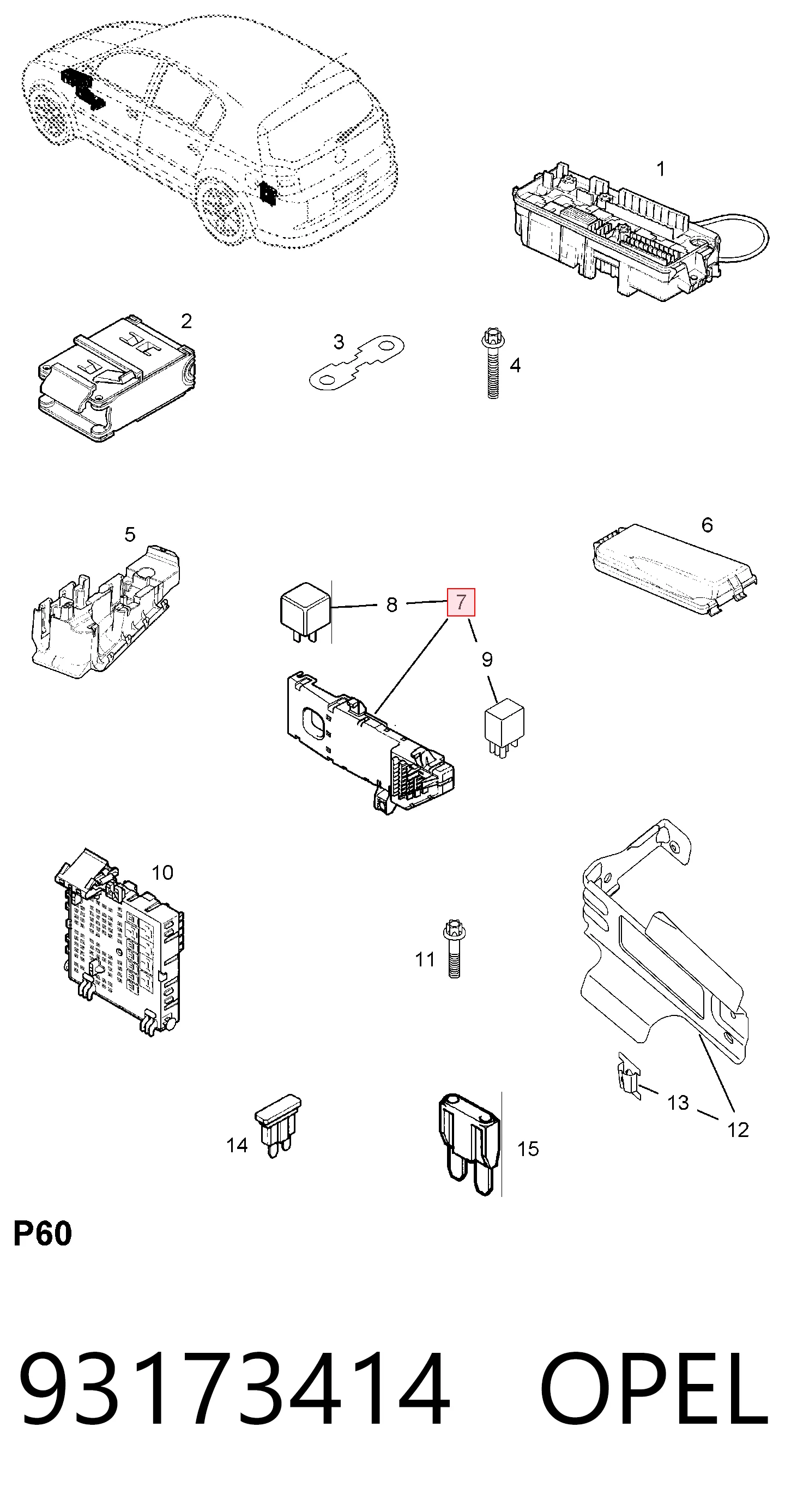 1

2

3

4

5

6

8

7

9

10

11

13

12

14

15

P60

93173414 OPEL