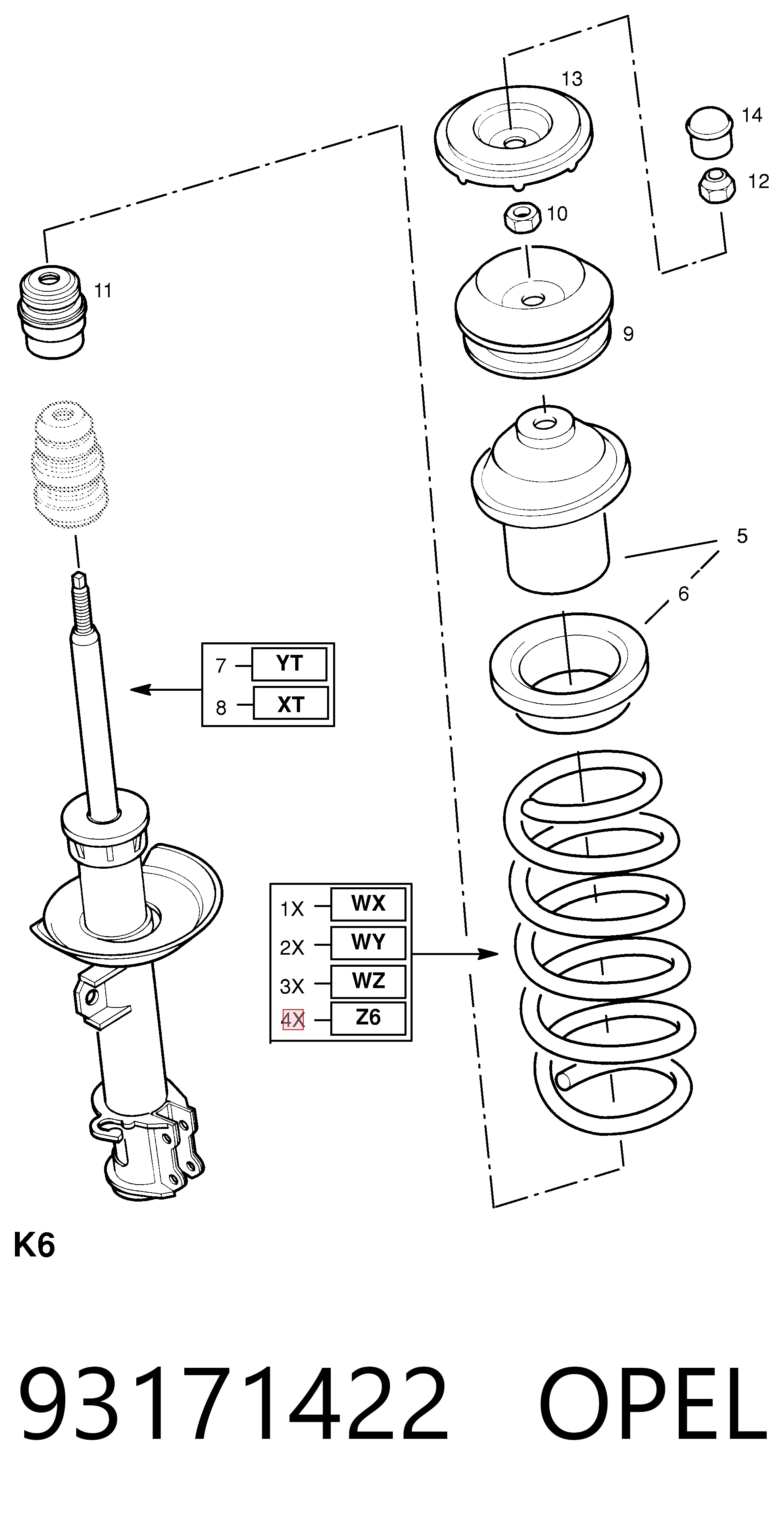 13

14

12

10

11

9

5

6

7 YT
8 XT

1X WX
2X WY
3X WZ
4X Z6

K6

93171422 OPEL