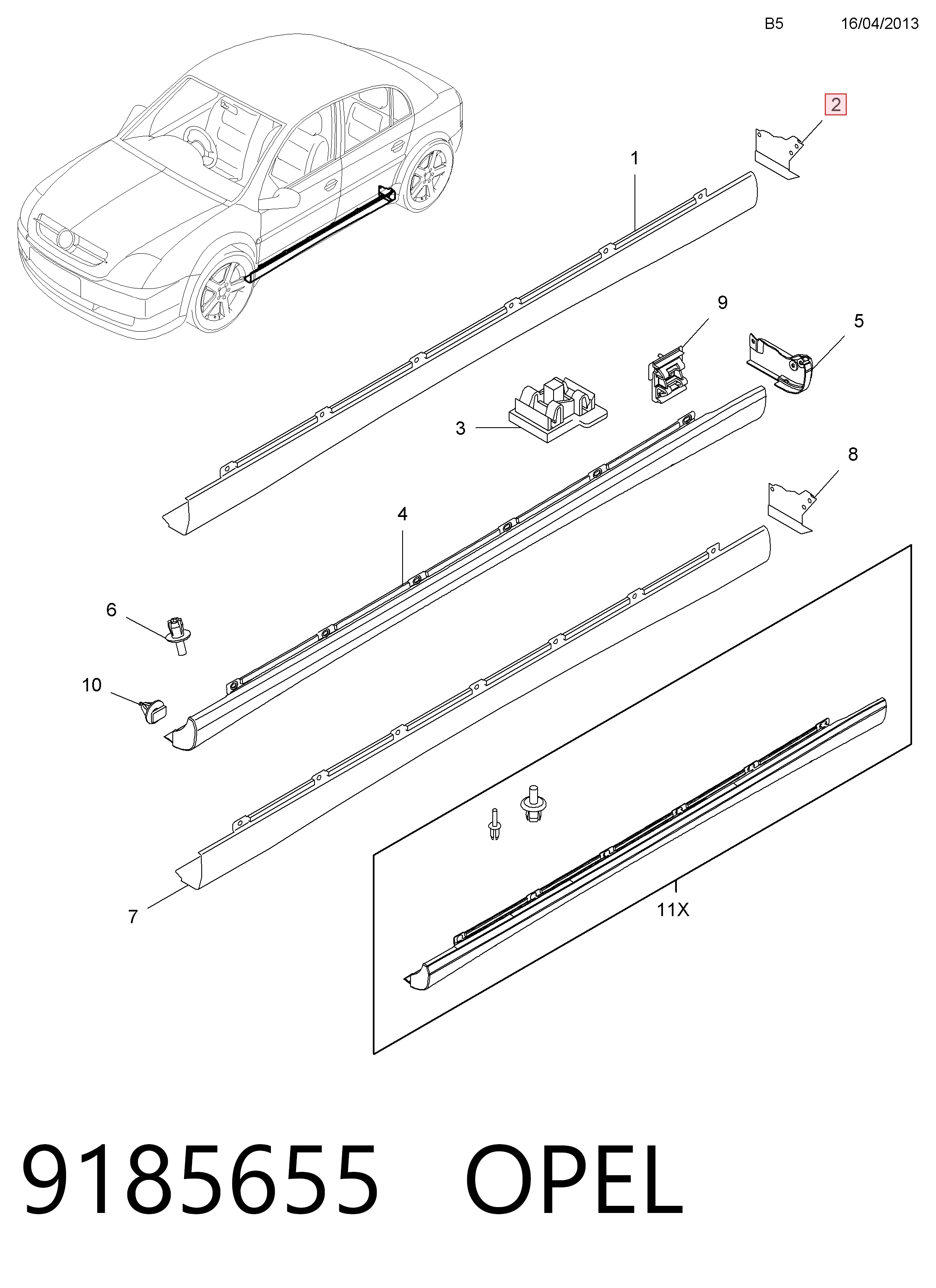 B5 16/04/2013

2

1

9

5

3

8

4

6

10

7

11X

9185655 OPEL