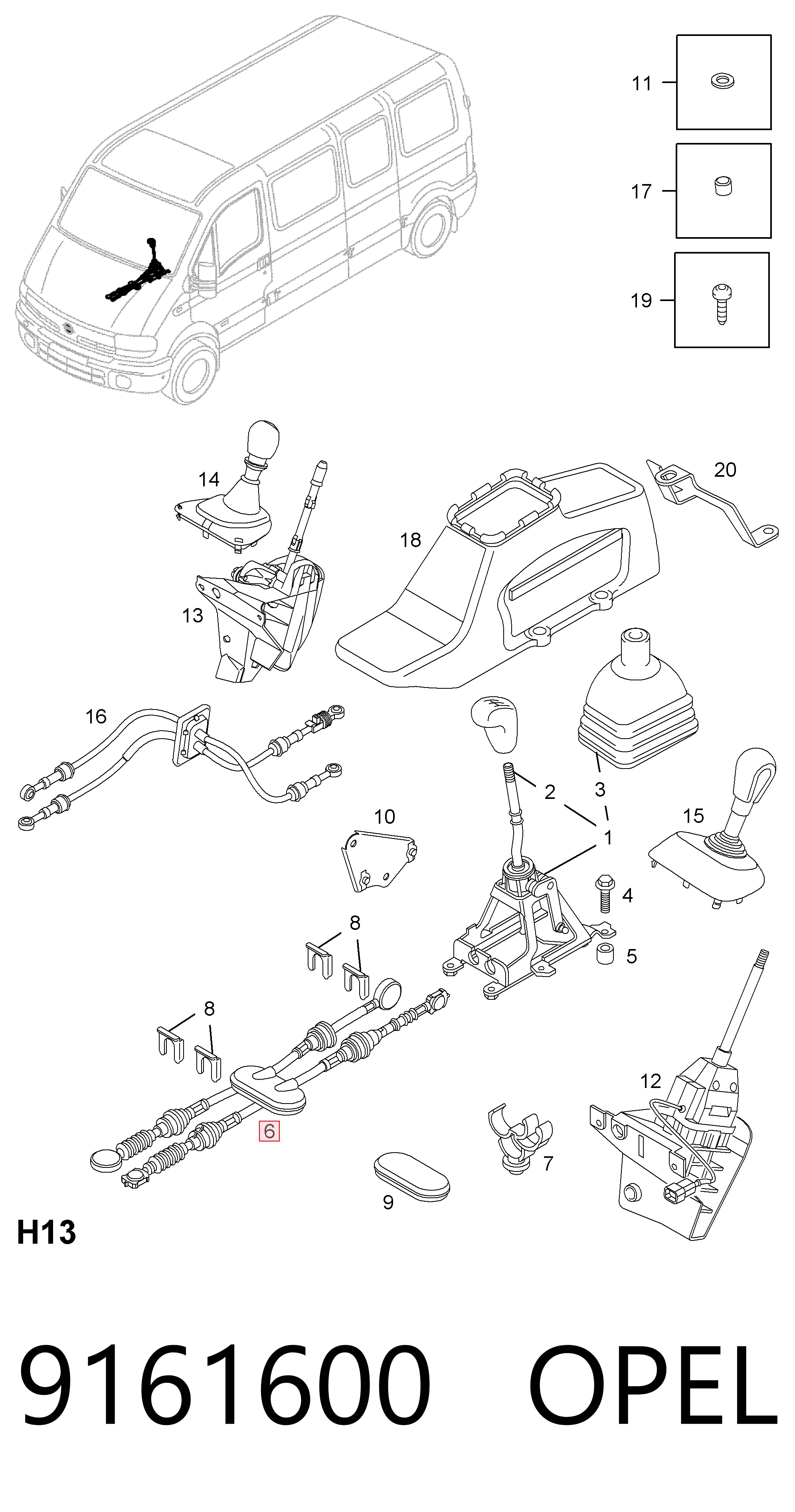 11
17
19
14
20
18
13
16
2
3
10
1
15
4
8
5
8
12
6
7
9
H13
9161600 OPEL