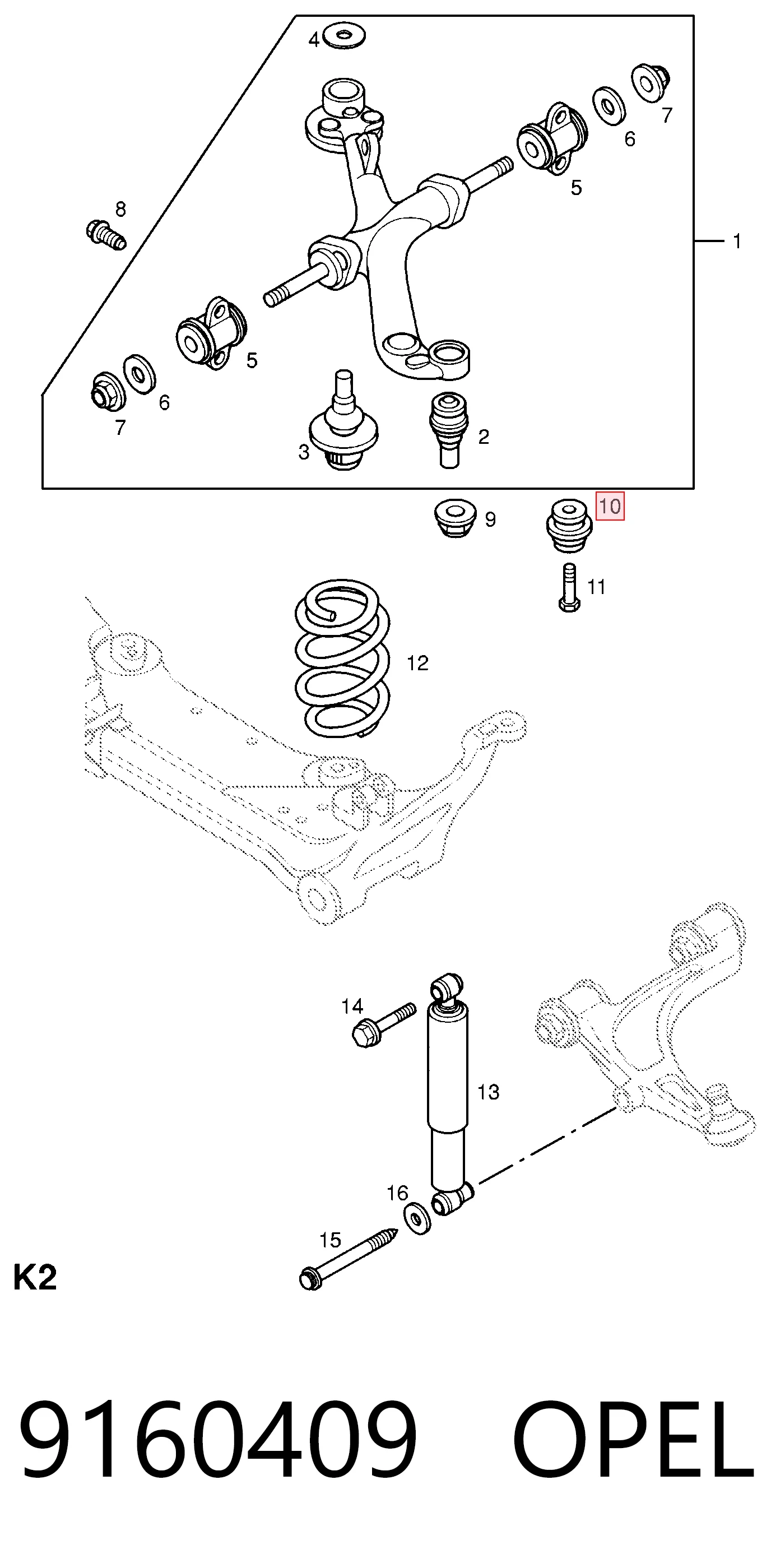 4
7
6
5
8
1
5
6
7
3
2
9
10
11
12
14
13
16
15
K2
9160409 OPEL