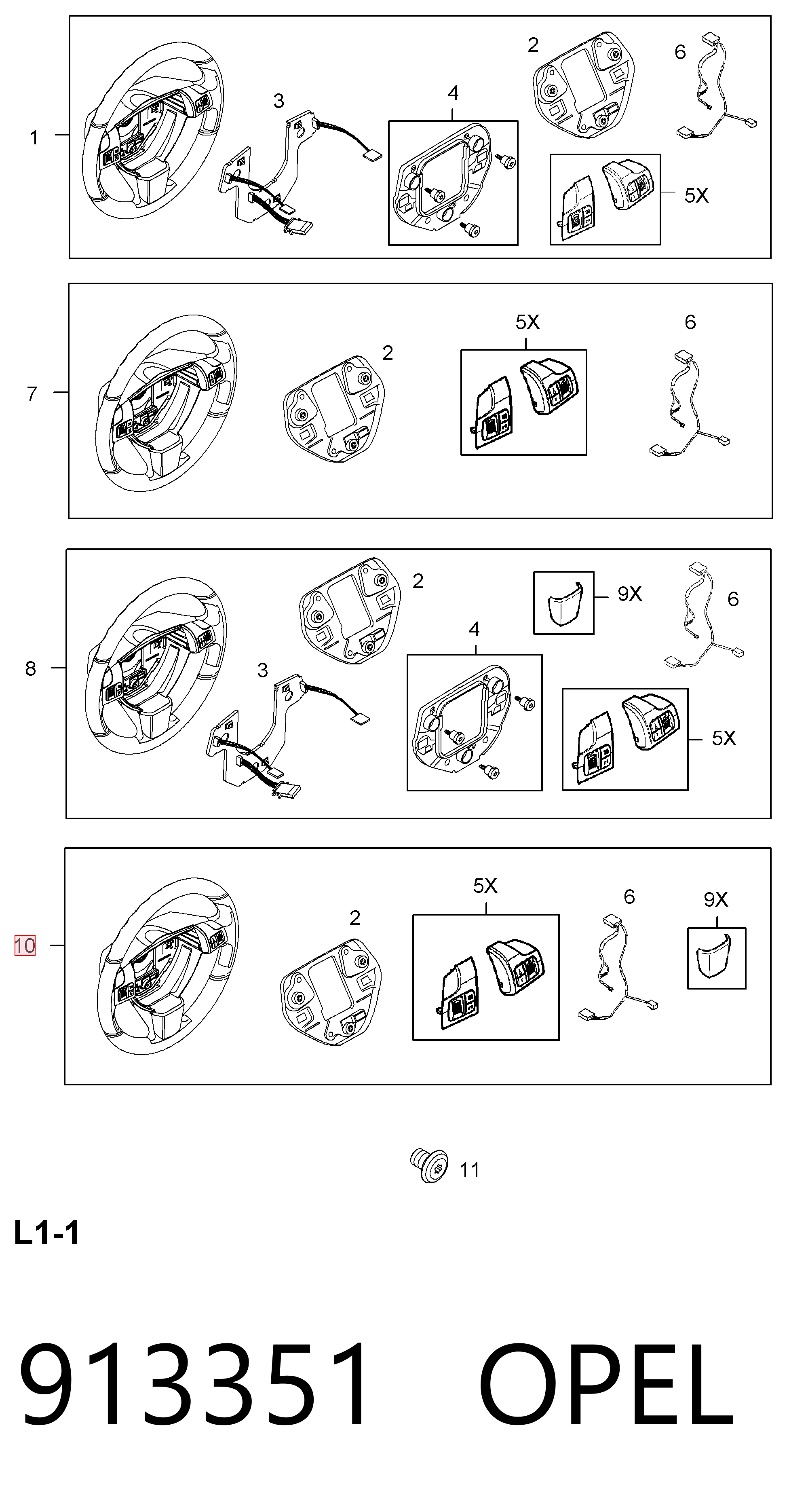 1
3
4
2
6
5X

7
2
5X
6

8
2
9X
6
3
4
5X

10
2
5X
6
9X

11

L1-1

913351 OPEL