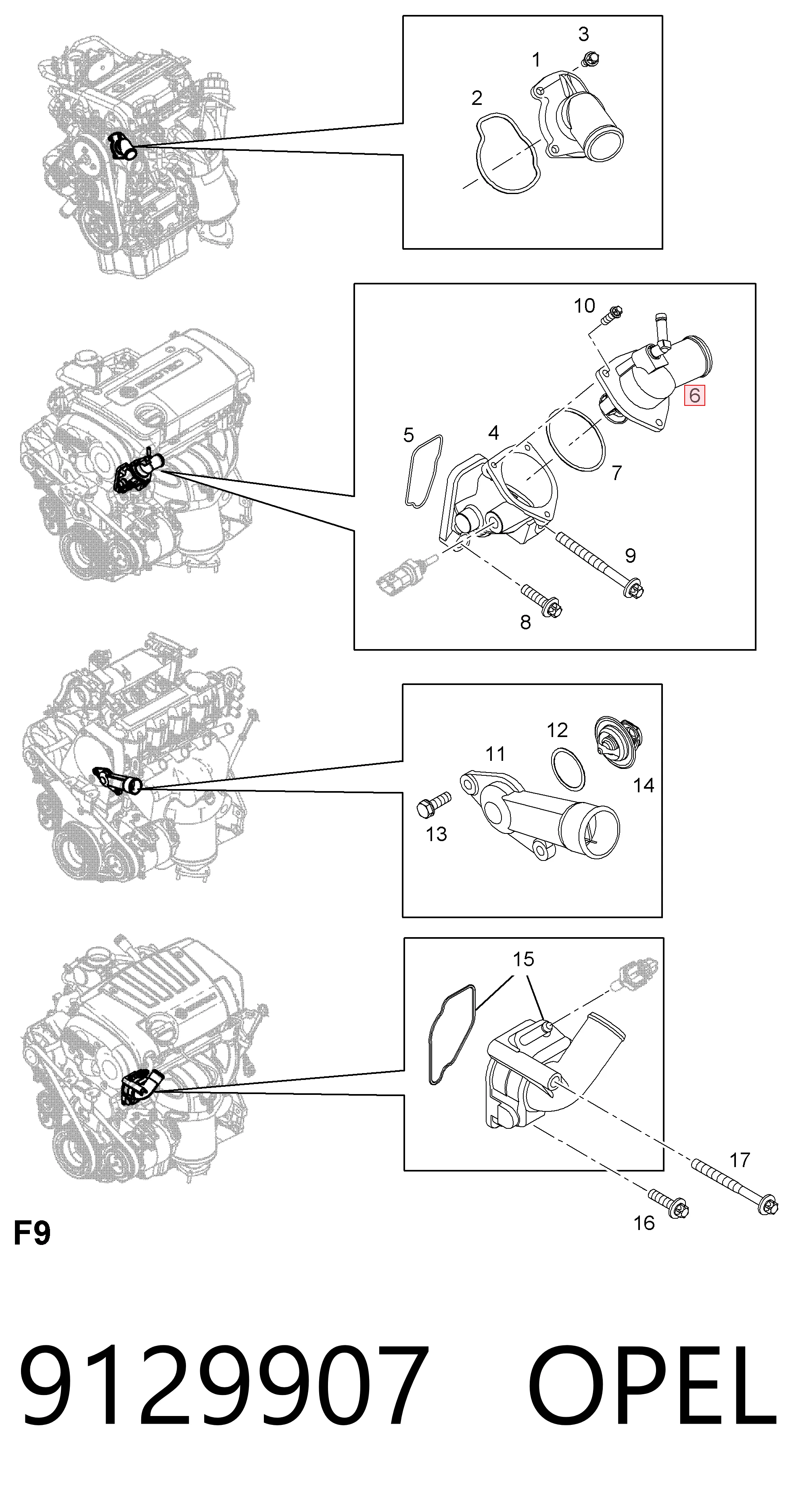 3
1
2
10
6
5
4
7
9
8
12
11
14
13
15
17
16
F9

9129907 OPEL