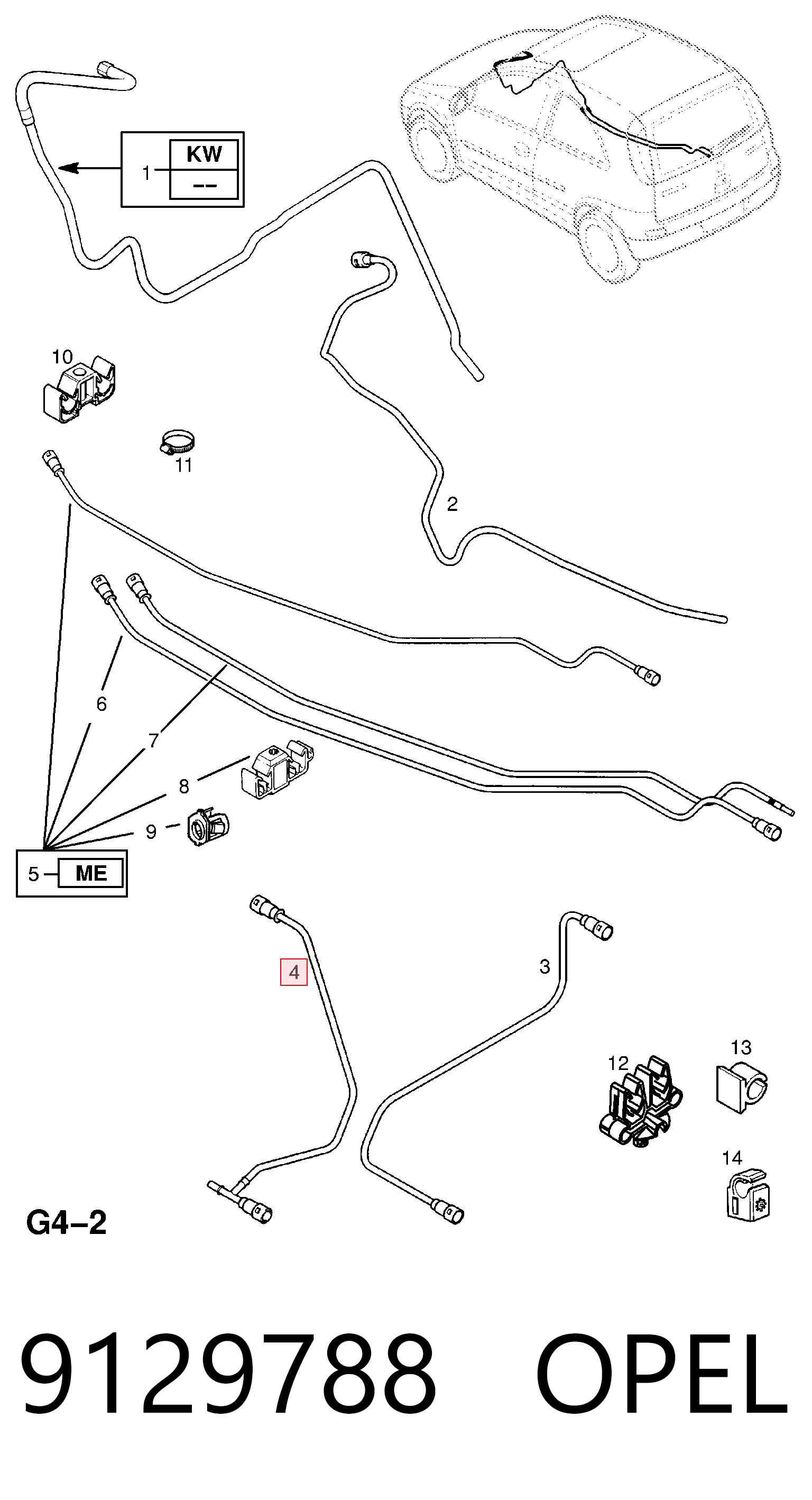 1
KW
--
10
11
2
6
7
8
9
5
ME
4
3
12
13
14
G4–2

9129788 OPEL