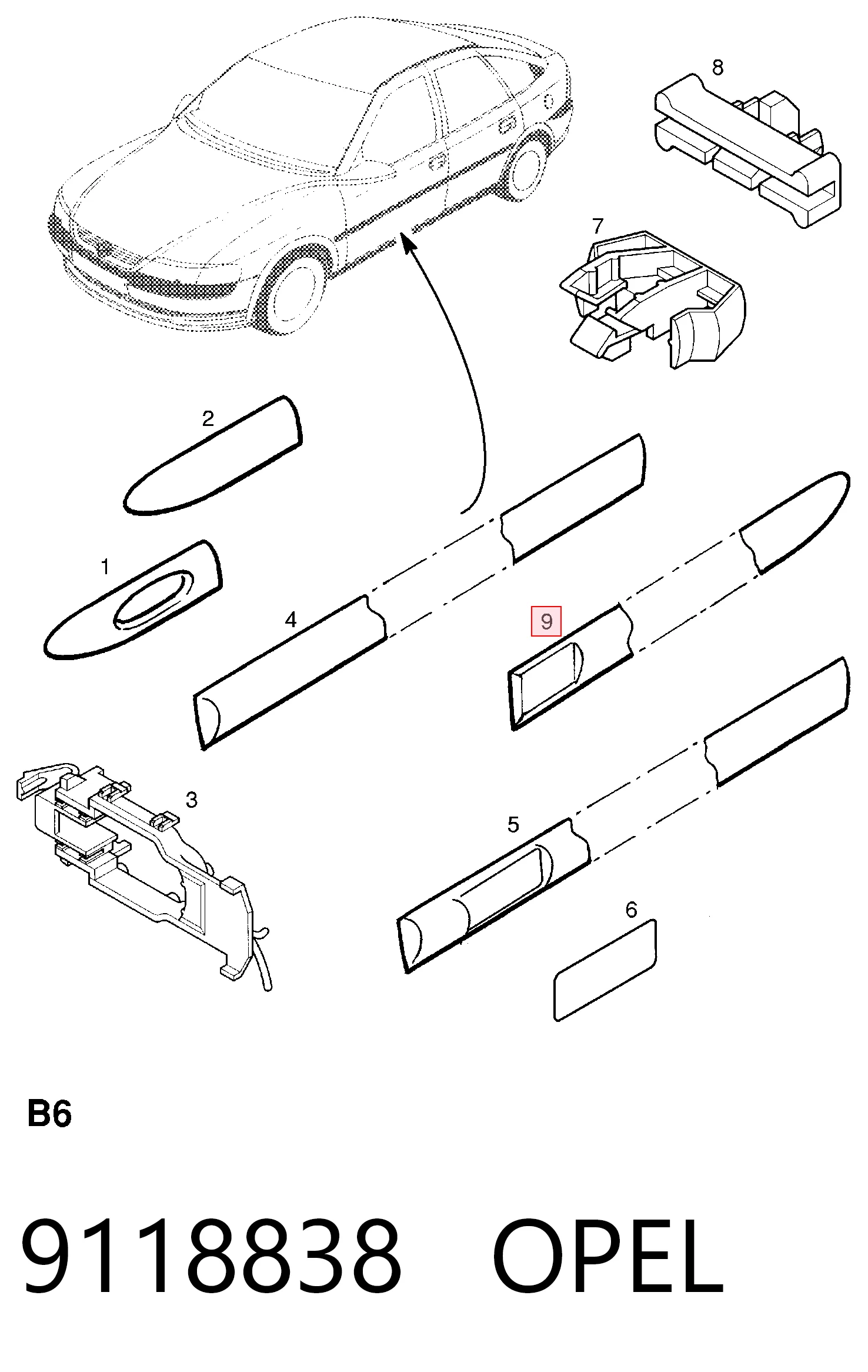 8

7

2

1

4

9

3

5

6

B6

9118838 OPEL