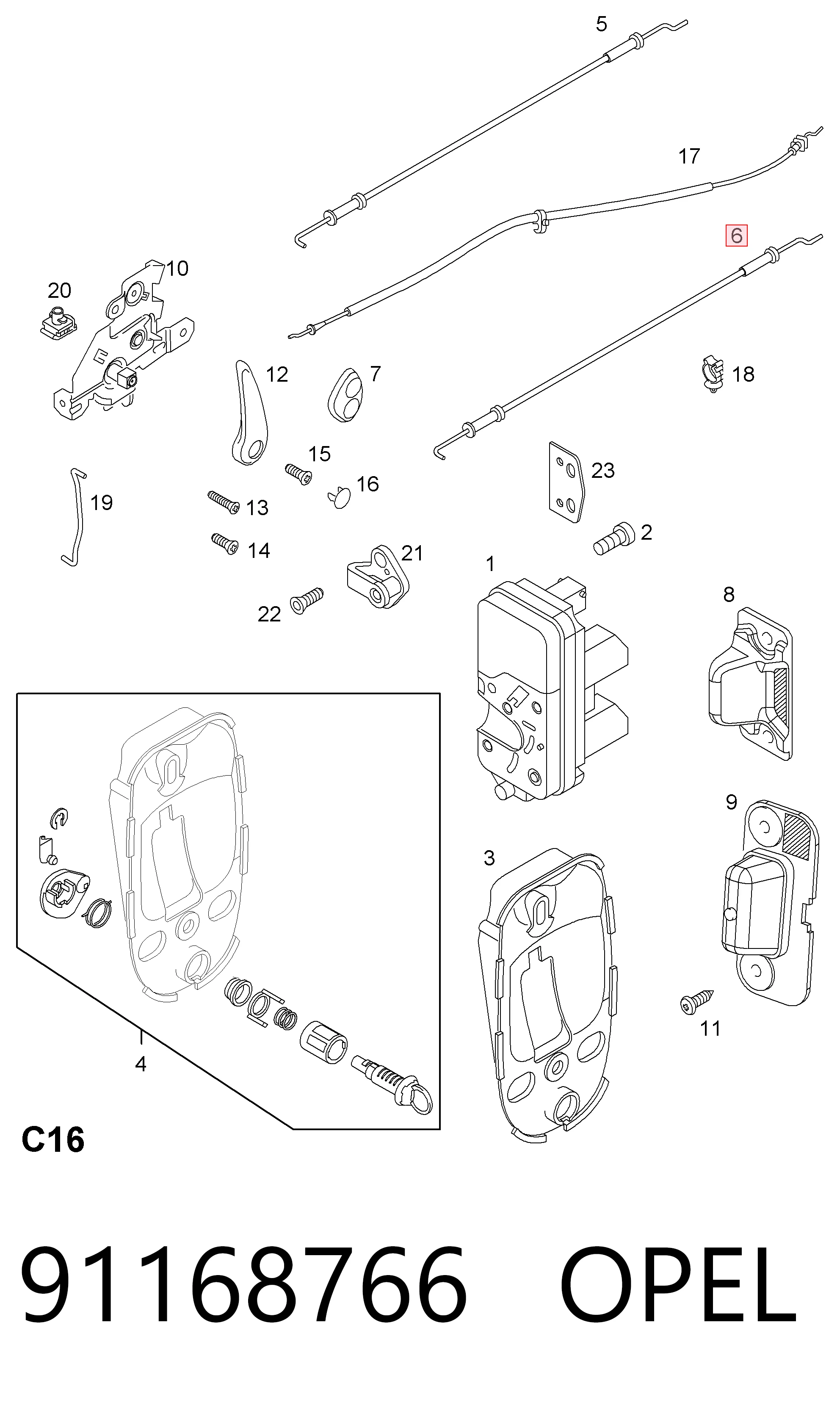 5

17

6

10

20

12

7

18

15

16

23

19

13

14

2

21

1

22

8

9

3

11

4

C16

91168766 OPEL