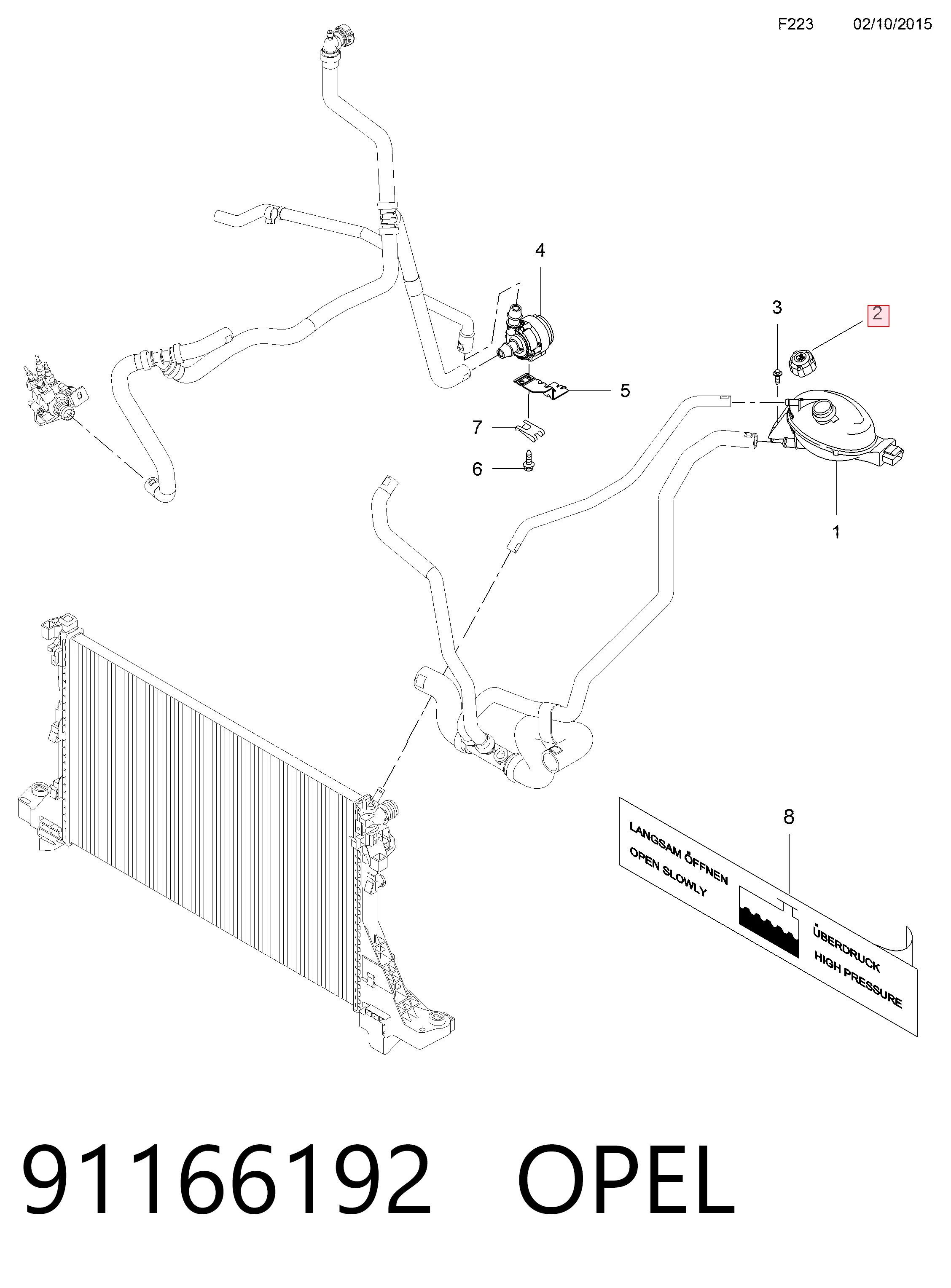 F223 02/10/2015

4

3

2

5

7

6

1

8

LANGSAM ÖFFNEN
OPEN SLOWLY

ÜBERDRUCK
HIGH PRESSURE

91166192 OPEL