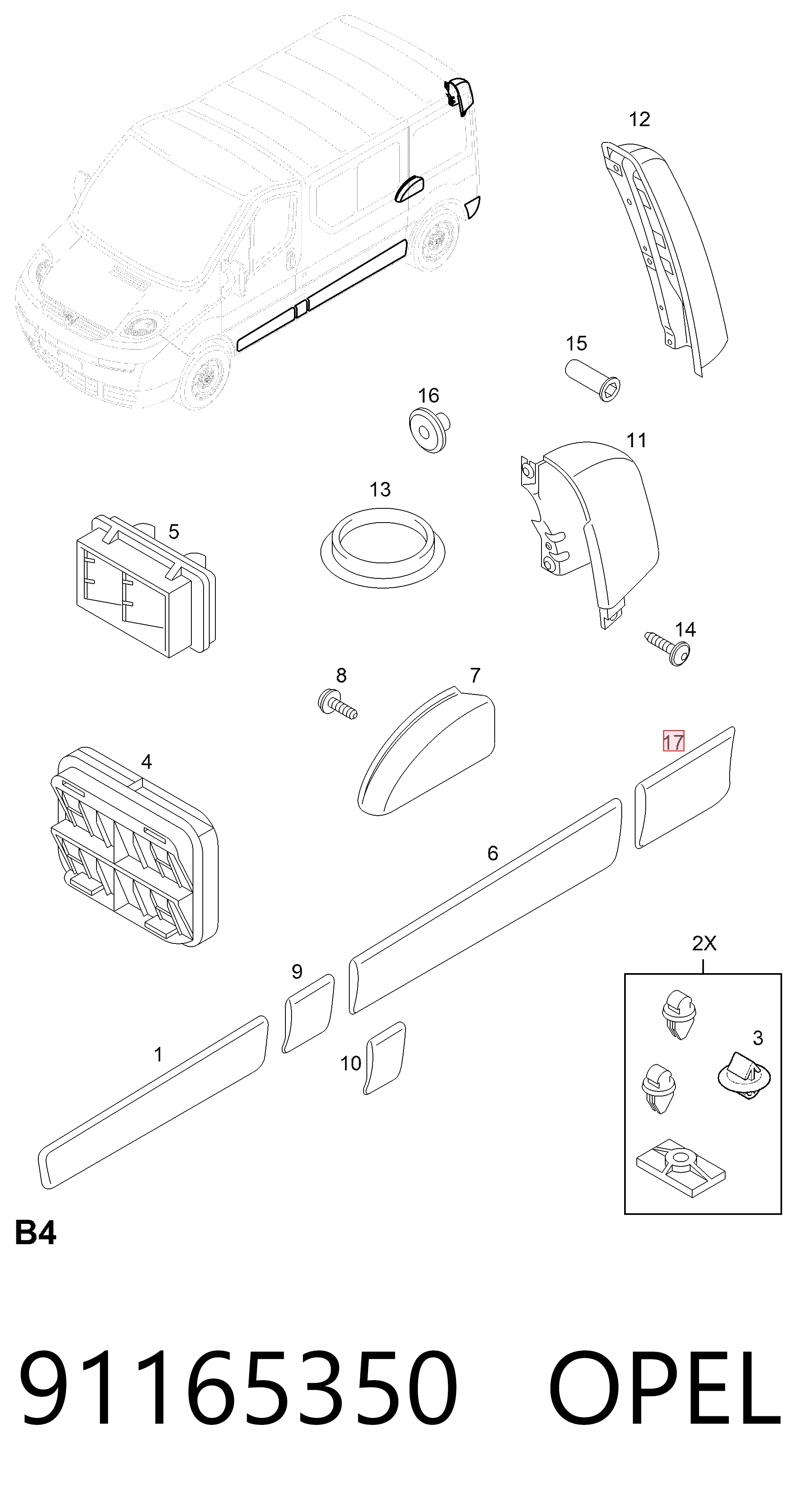 12

15

16

11

13

5

14

8

7

17

4

6

2X

9

3

1

10

B4

91165350 OPEL