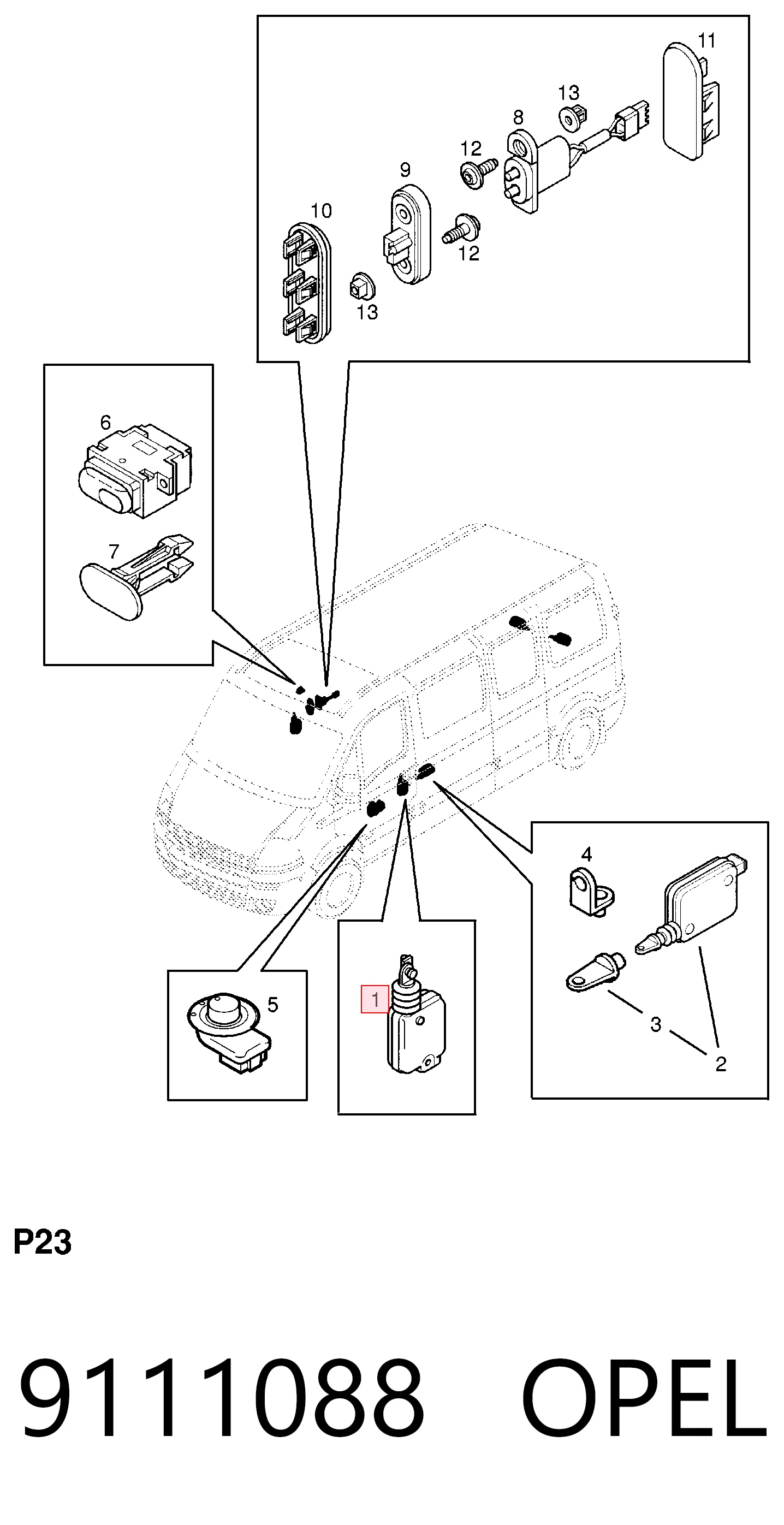 11
13
8
12
9
10
12
13
6
7
4
5
1
3
2
P23
9111088 OPEL