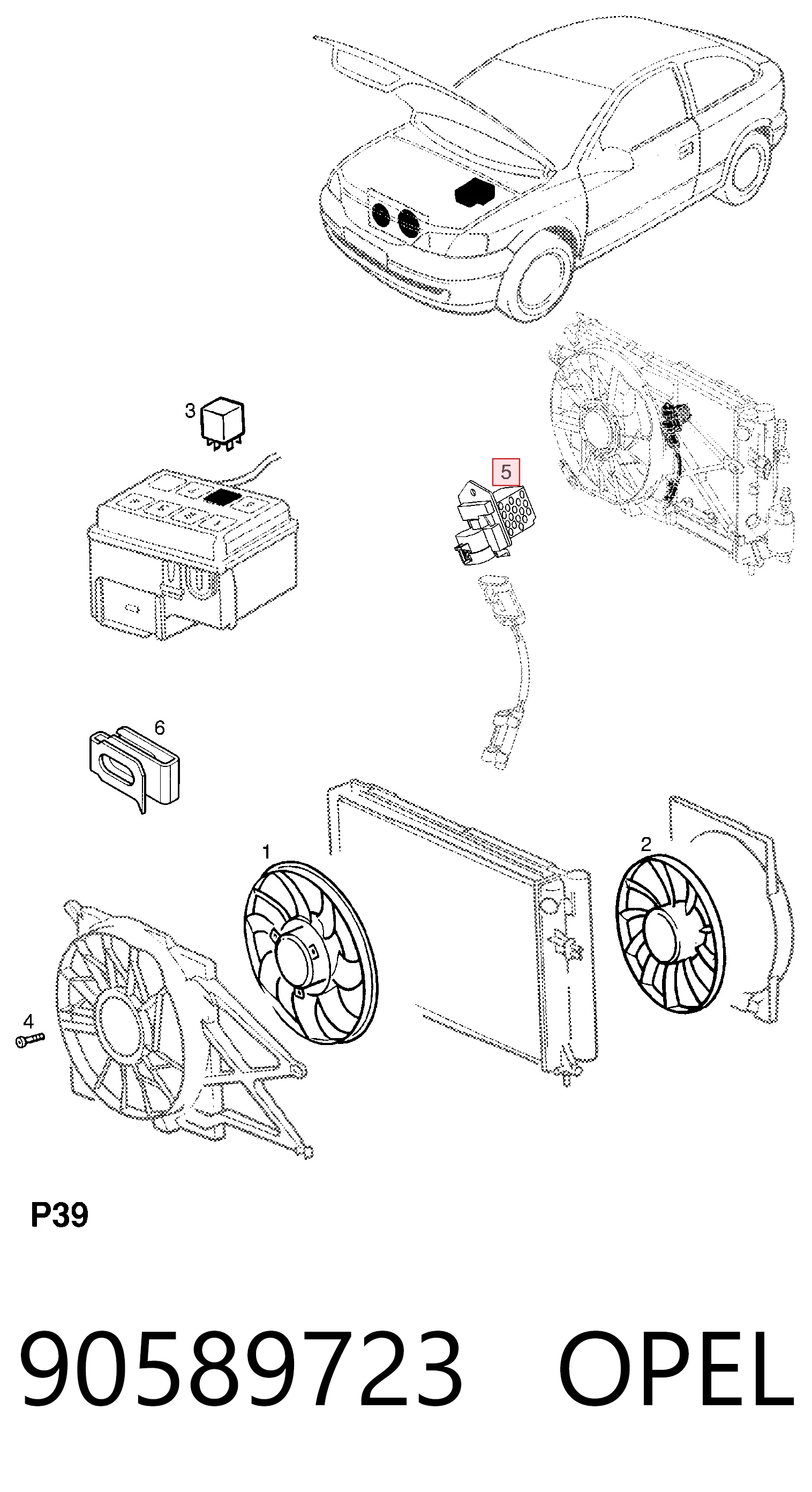 3

5

6

1

2

4

P39

90589723 OPEL