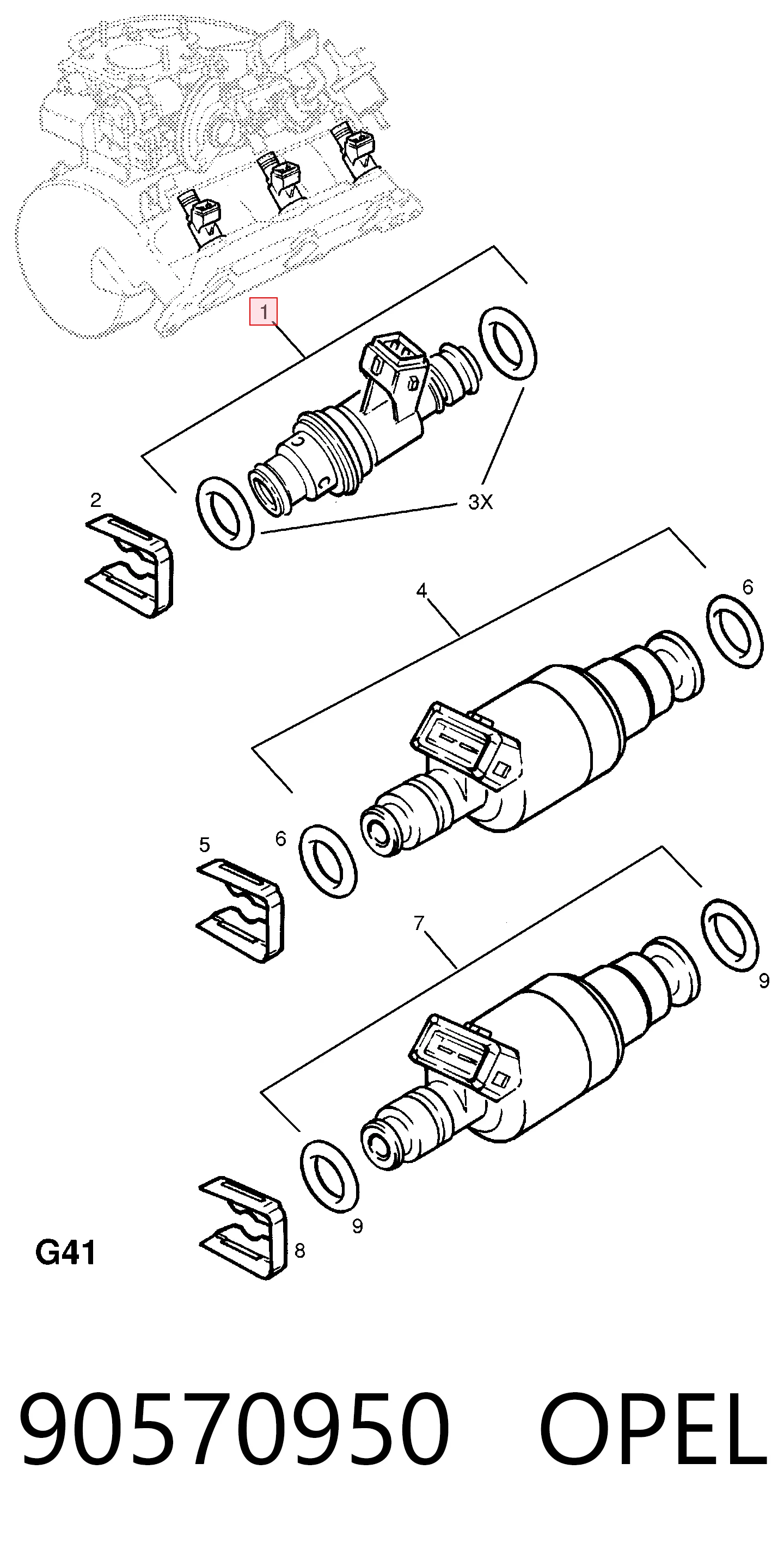 1

2

3X

4

6

5

6

7

9

9

8

G41

90570950 OPEL