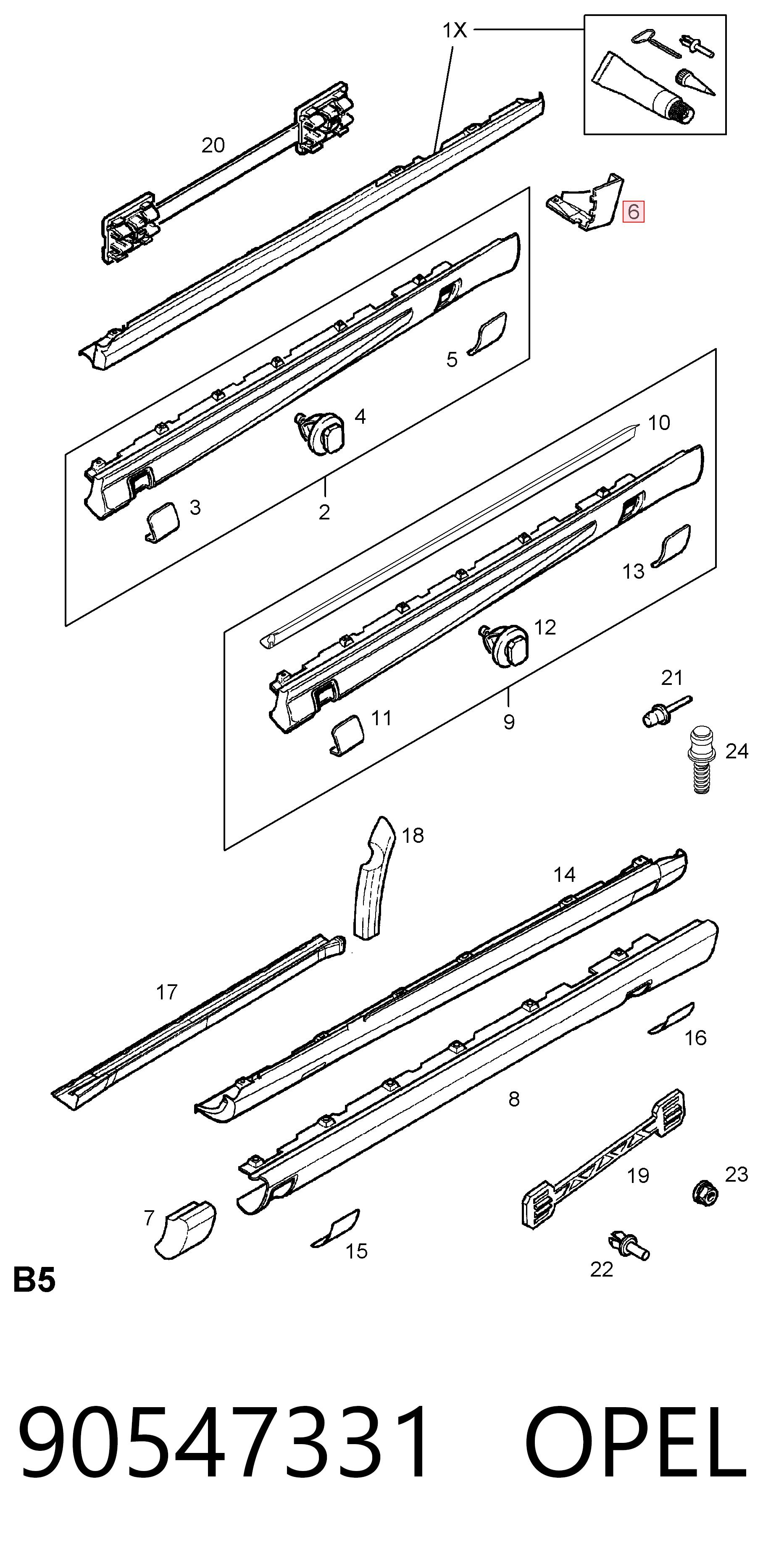 1X
20
6
5
4
10
3
2
13
12
21
11
9
24
18
14
17
16
8
19
23
7
15
22
B5

90547331 OPEL