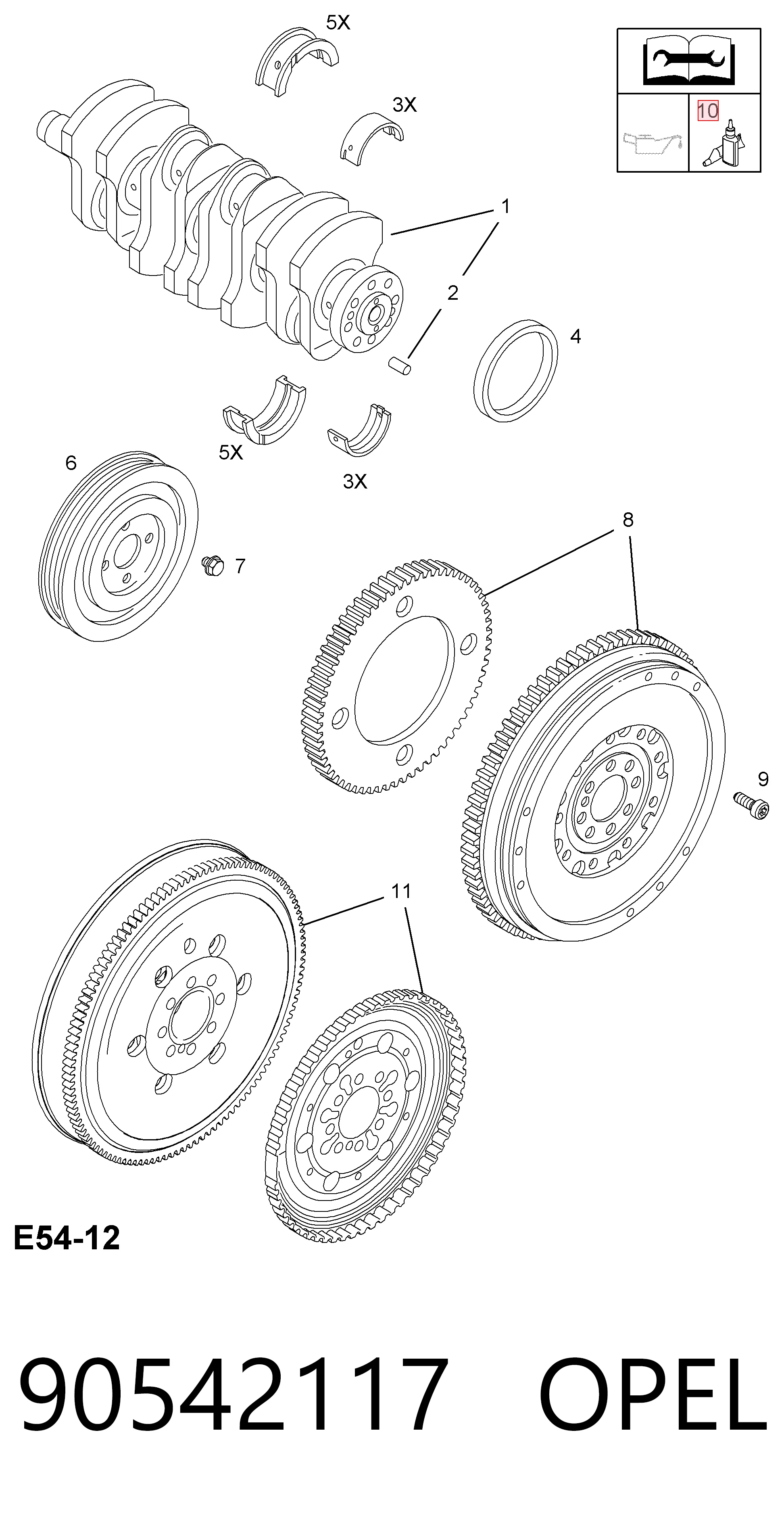 5X
3X
10
1
2
4
5X
3X
6
7
8
9
11
E54-12
90542117 OPEL