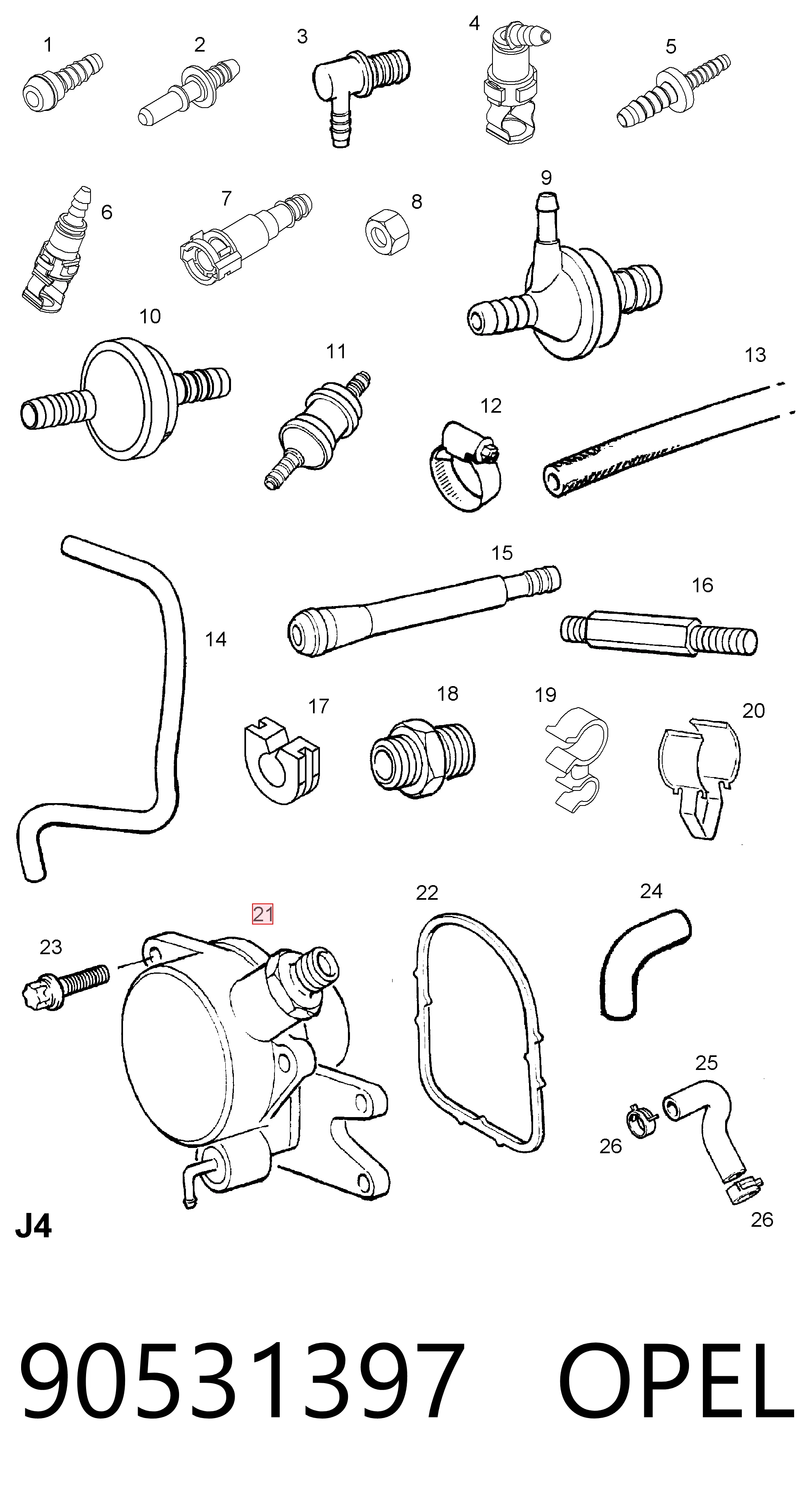 1
2
3
4
5
6
7
8
9
10
11
12
13
14
15
16
17
18
19
20
21
22
23
24
25
26
26
J4

90531397 OPEL