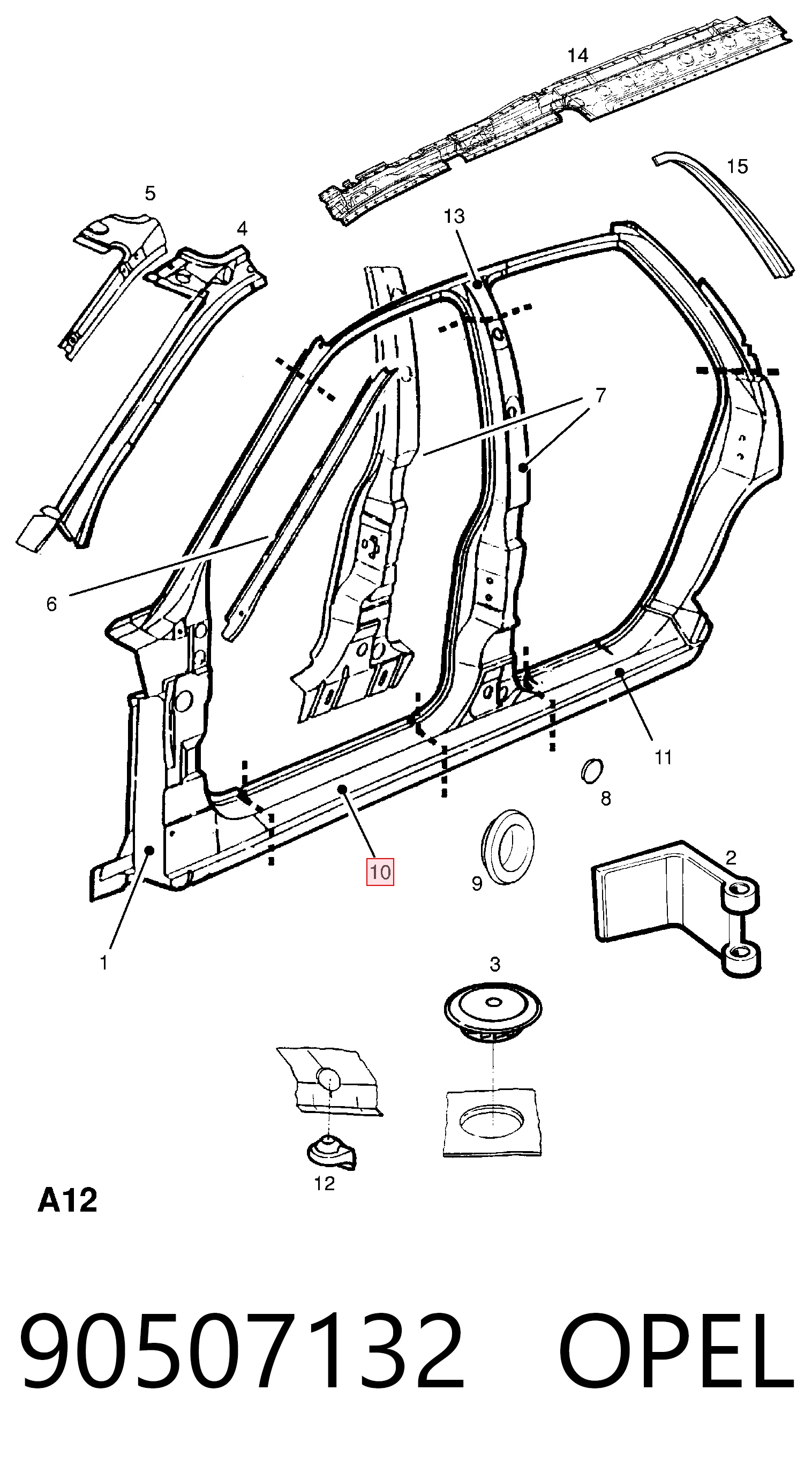 14
15
5
4
13
7
6
11
8
10
9
2
1
3
12
A12

90507132 OPEL