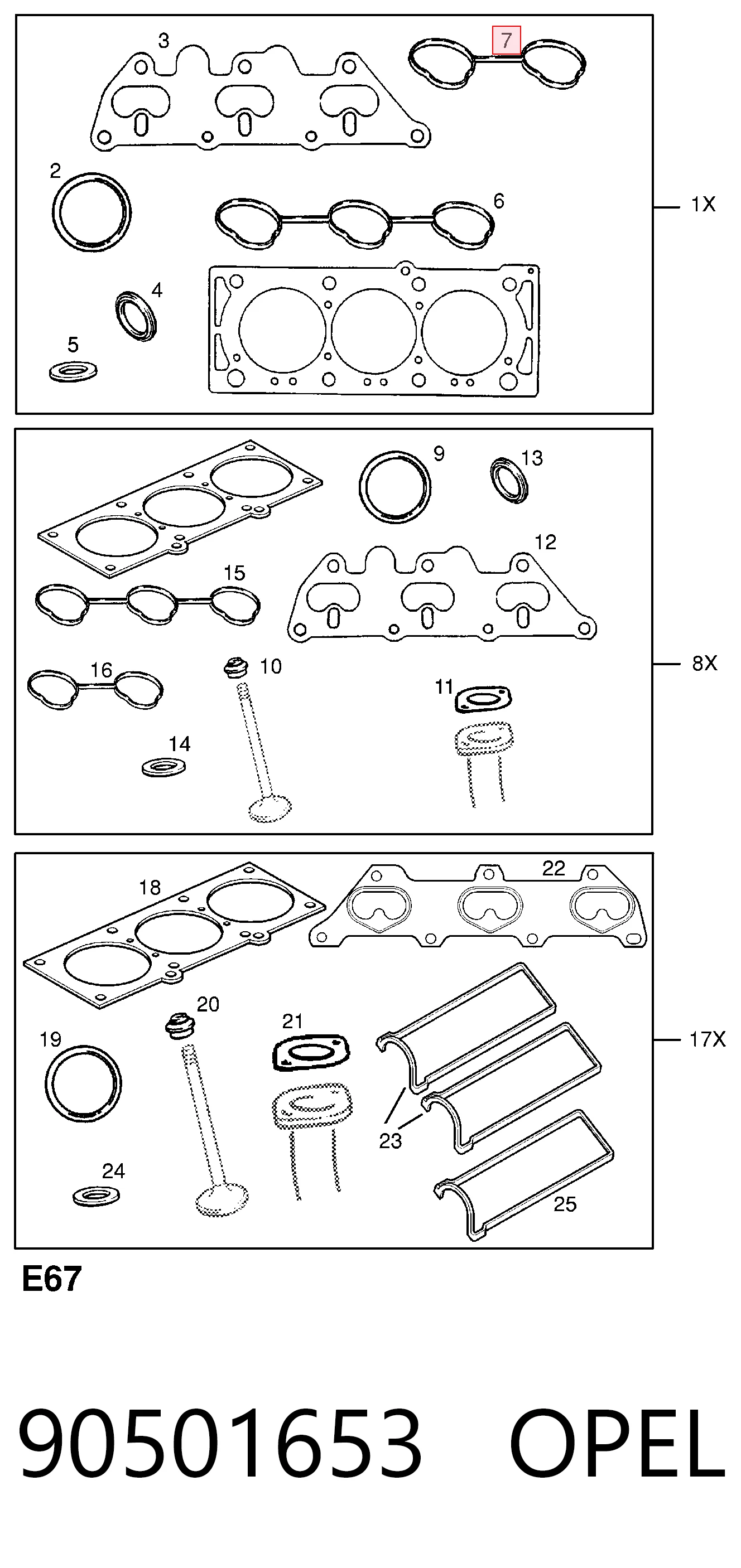 3
7
2
6
1X
4
5
9
13
12
15
8X
16
10
11
14
18
22
20
21
19
17X
23
24
25
E67

90501653 OPEL