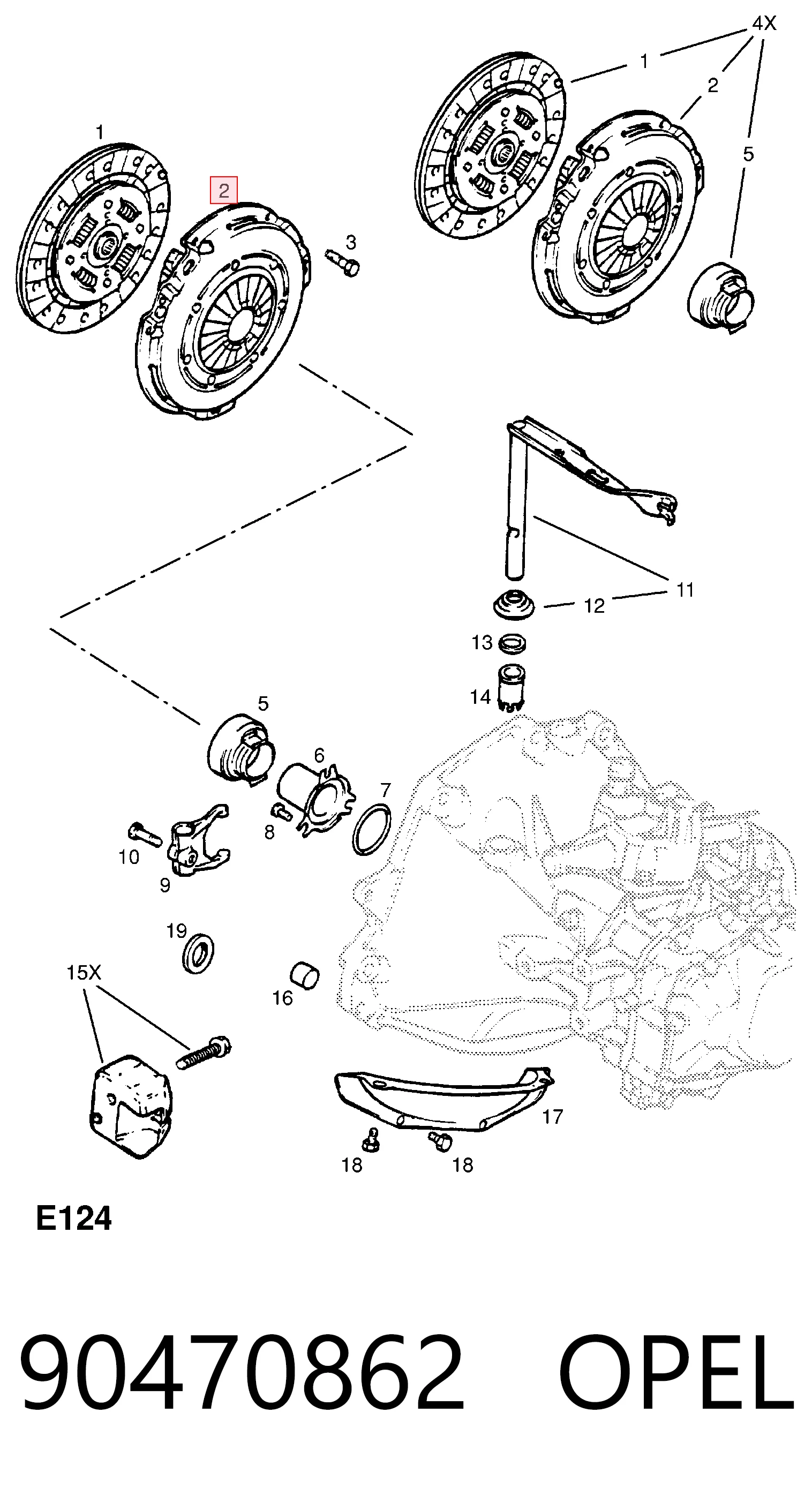 4X
1
2
5
1
2
3
11
12
13
14
5
6
7
8
10
9
19
15X
16
17
18
18

E124

90470862 OPEL