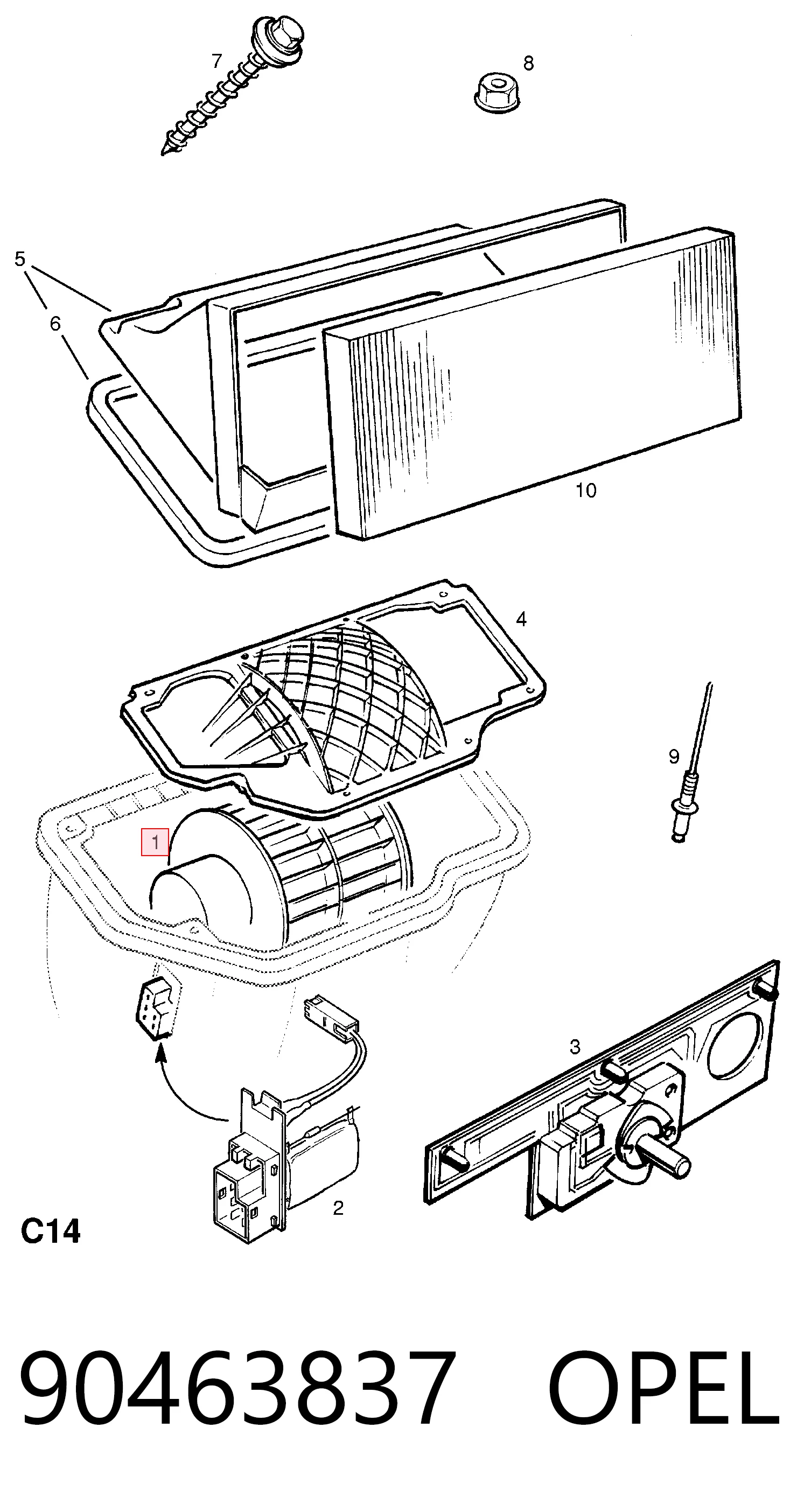 7
8
5
6
10
4
9
1
3
2
C14

90463837 OPEL