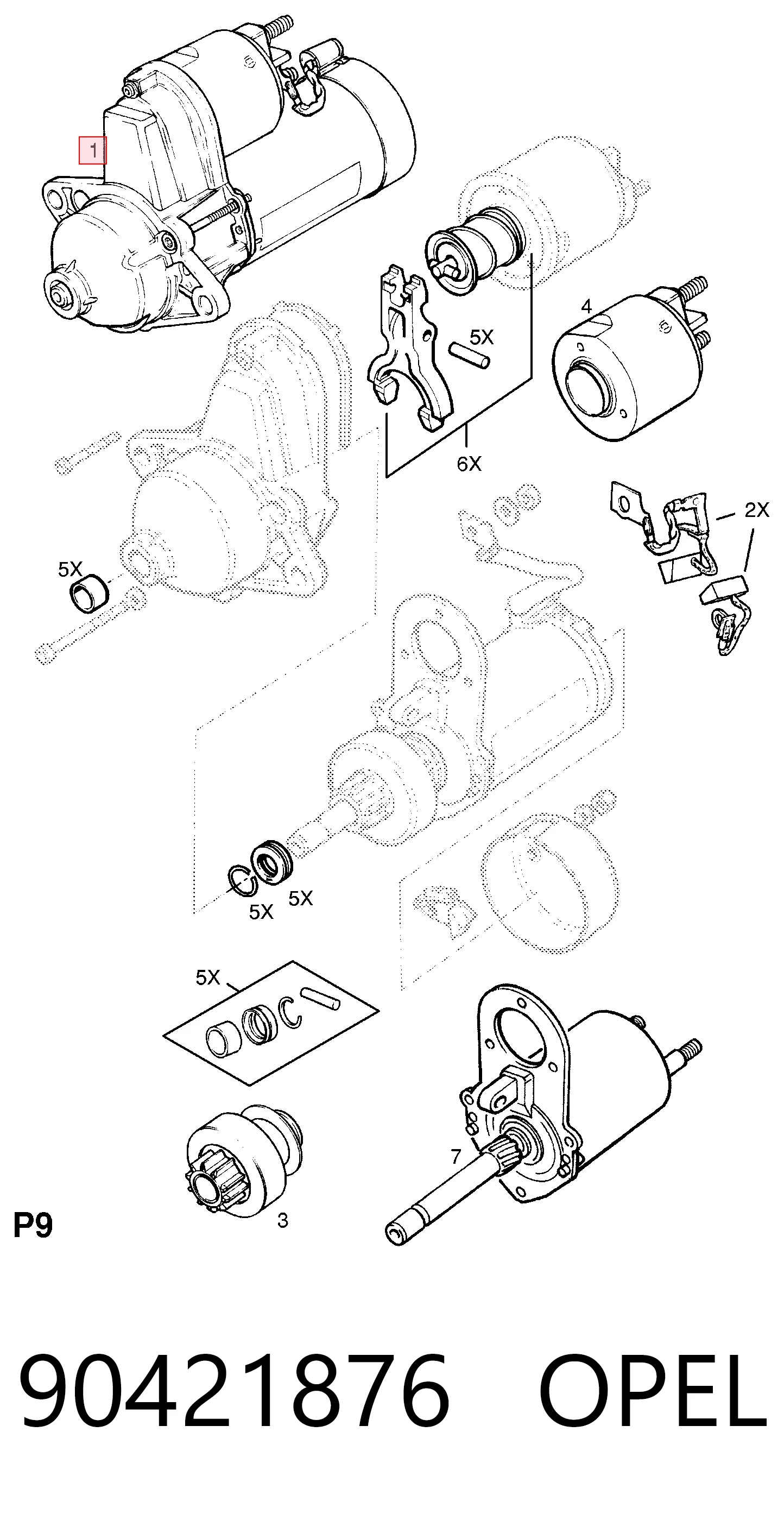 1

5X

4

6X

2X

5X

5X

5X

5X

7

3

P9

90421876 OPEL