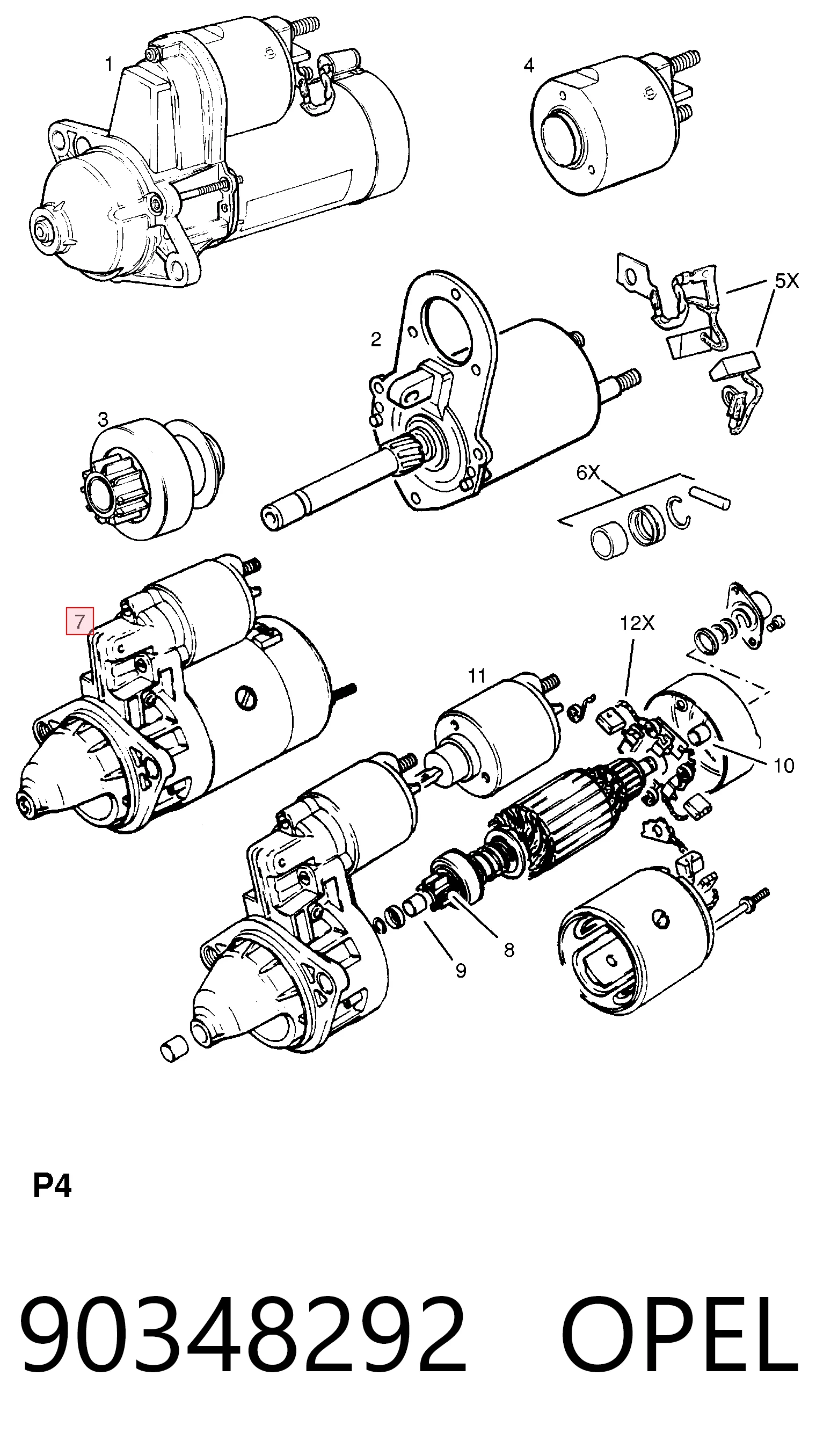 1
4
5X
2
3
6X
7
12X
11
10
8
9
P4
90348292 OPEL