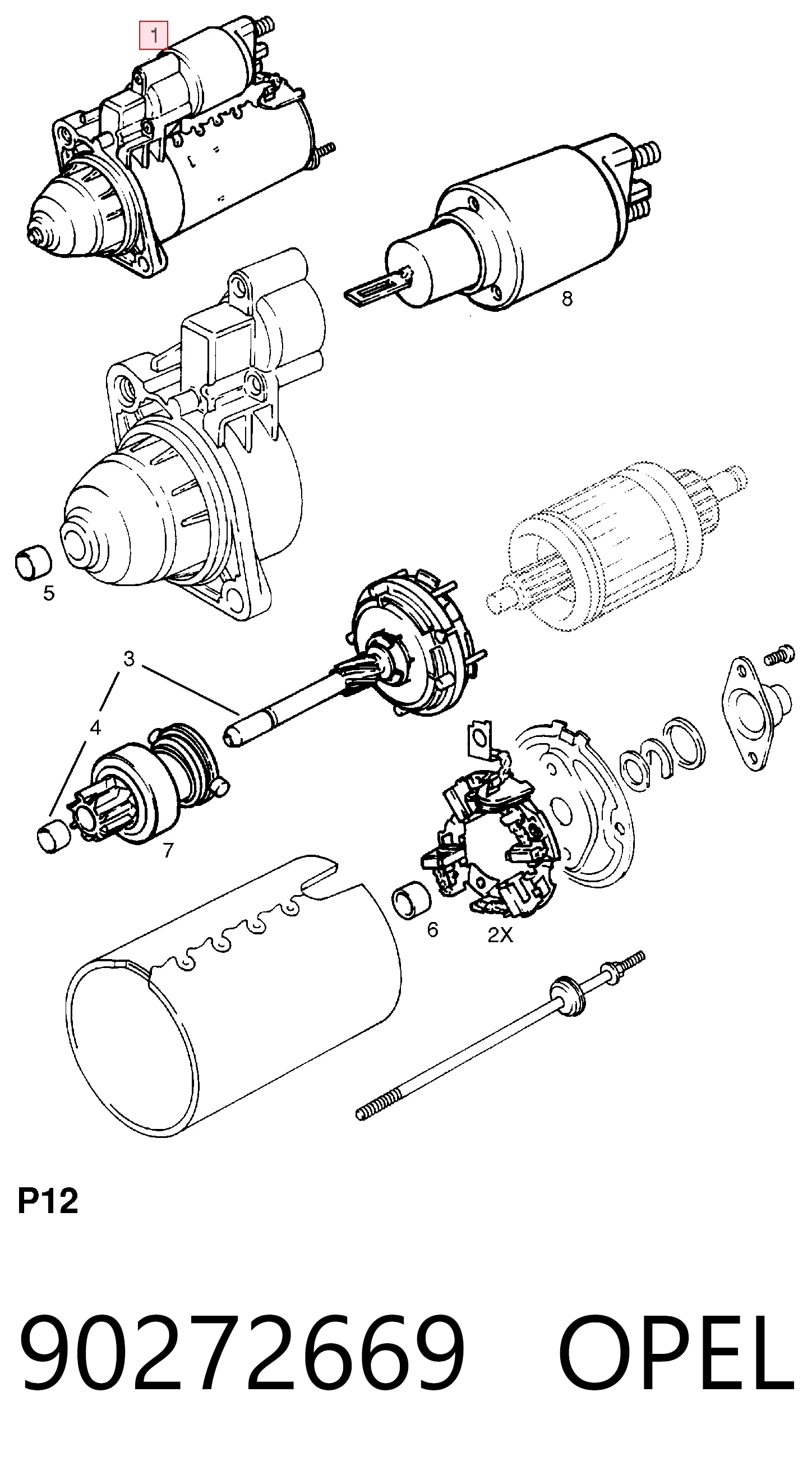 1

8

5

3

4

7

6

2X

P12

90272669 OPEL