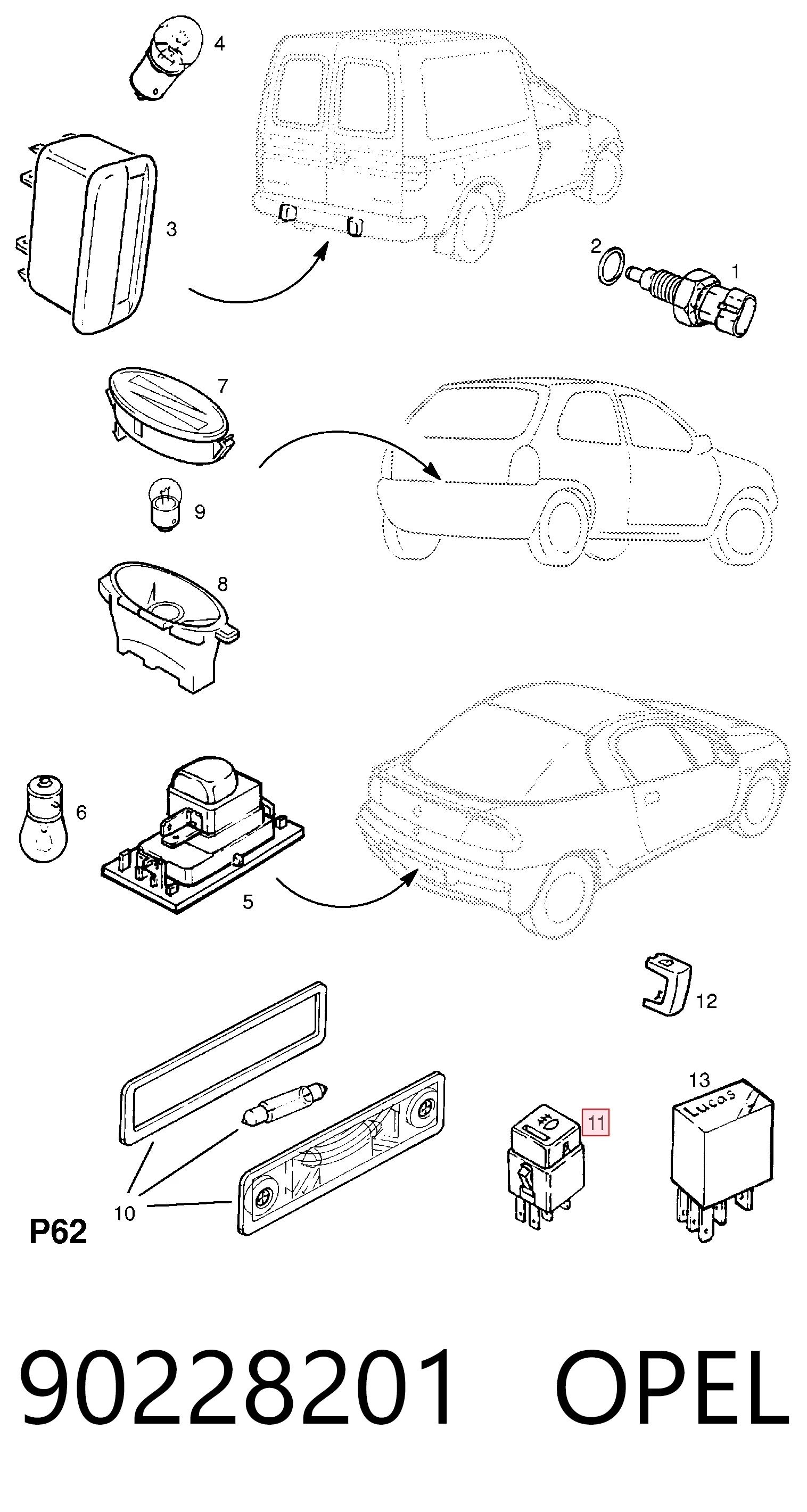 4

3

2

1

7

9

8

6

5

12

13

Lucas

11

10

P62

90228201 OPEL