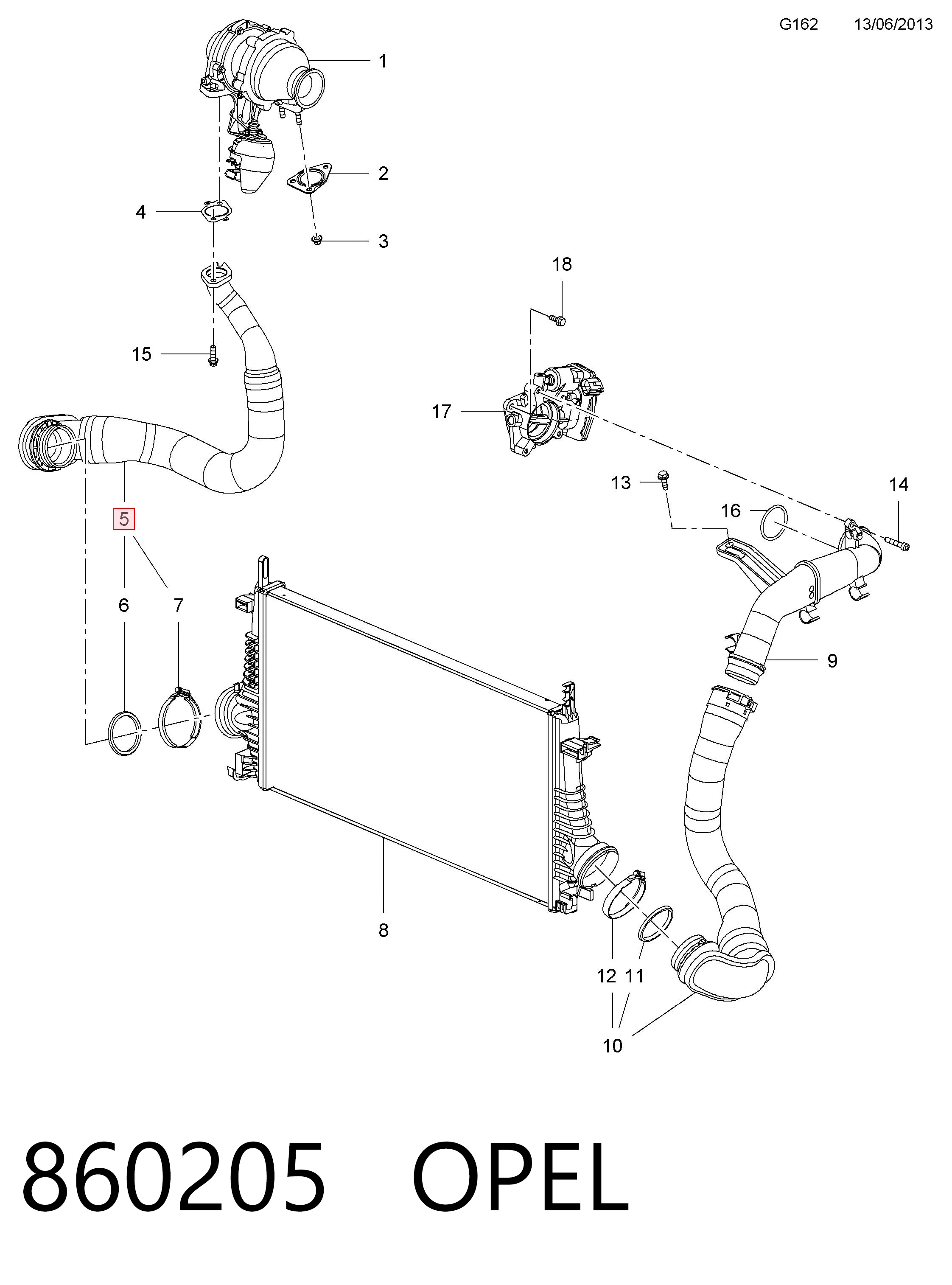 G162 13/06/2013

1

2

4

3

18

15

17

13

14

16

5

6

7

9

8

12 11

10

860205 OPEL