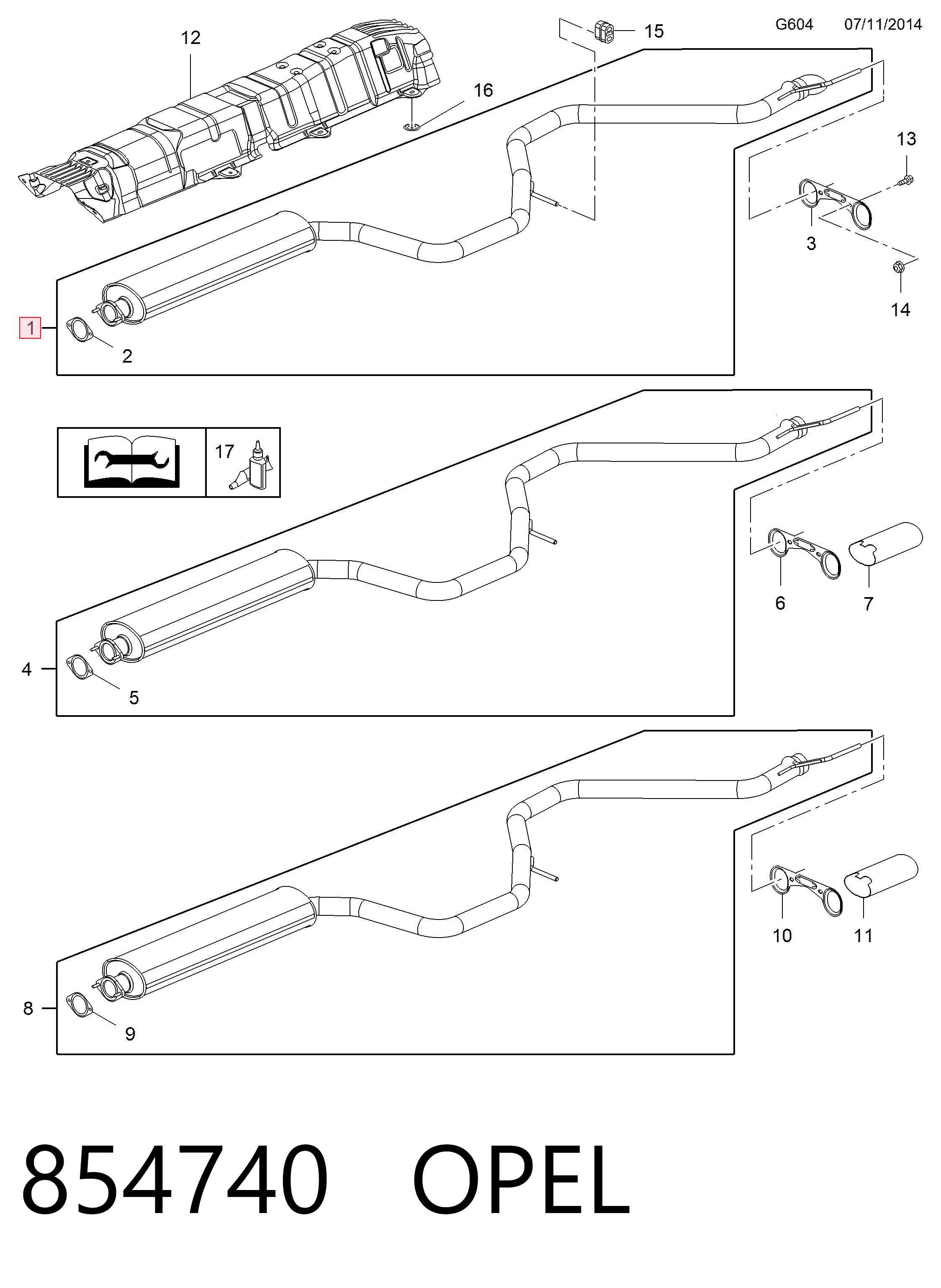 G604 07/11/2014

12
15
16
13
3
14
1
2
17
6
7
4
5
10
11
8
9

854740 OPEL