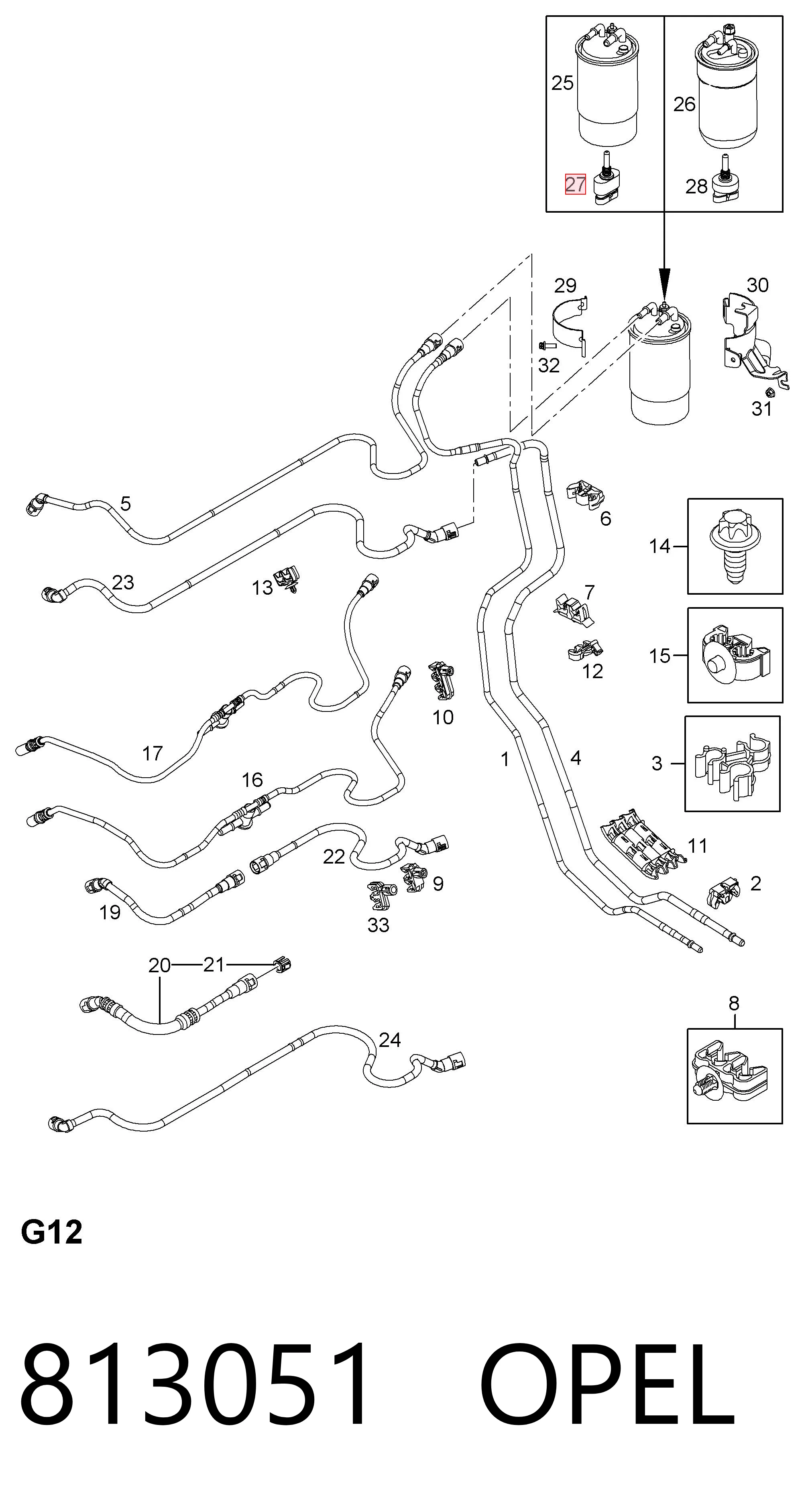 25
26
27
28
29
30
32
31
5
6
14
23
13
7
12
15
10
17
1
4
3
16
11
22
9
2
19
33
20
21
8
24

G12

813051 OPEL