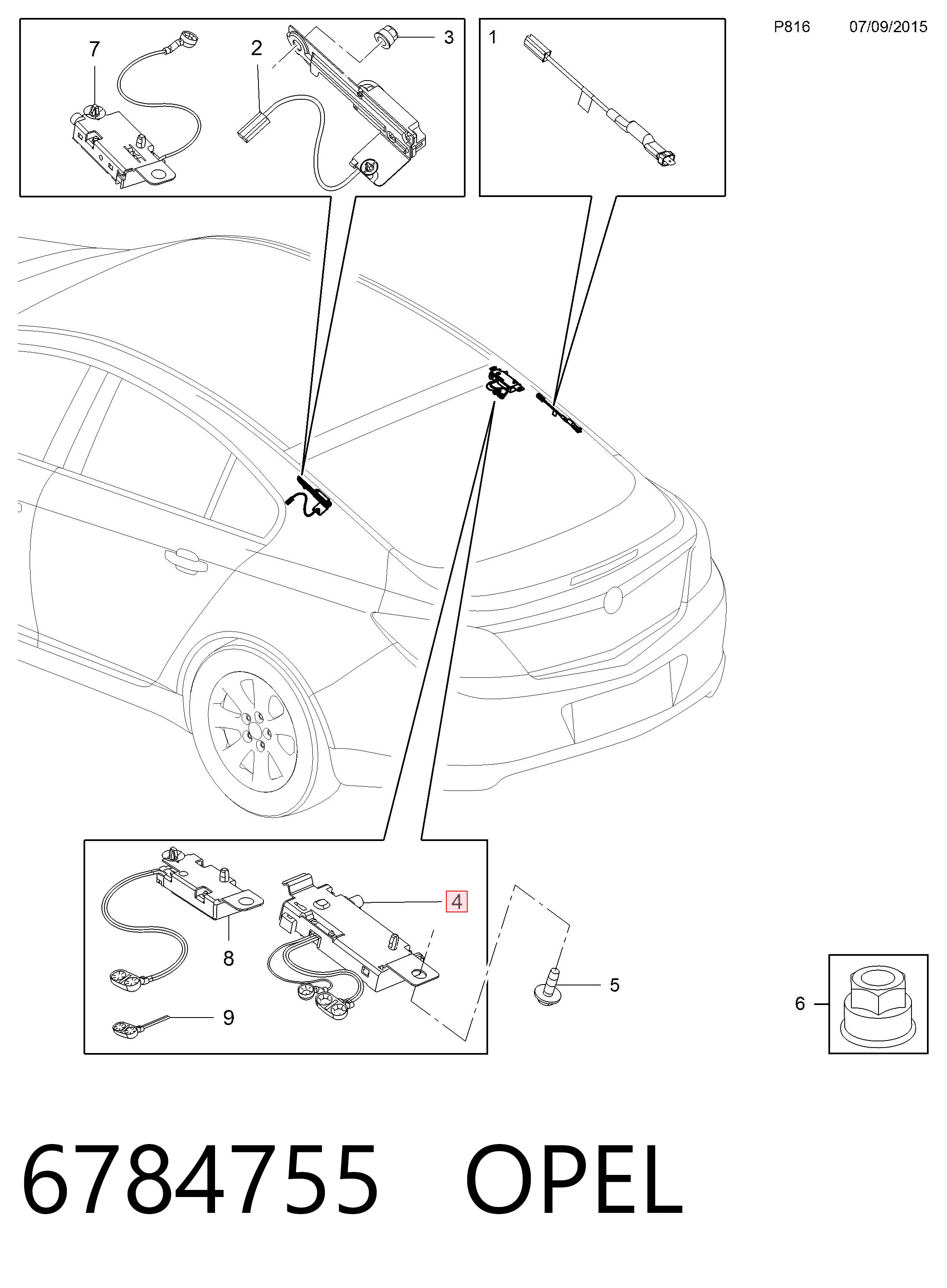 P816 07/09/2015

7 2 3

1

4

8

9

5

6

6784755 OPEL