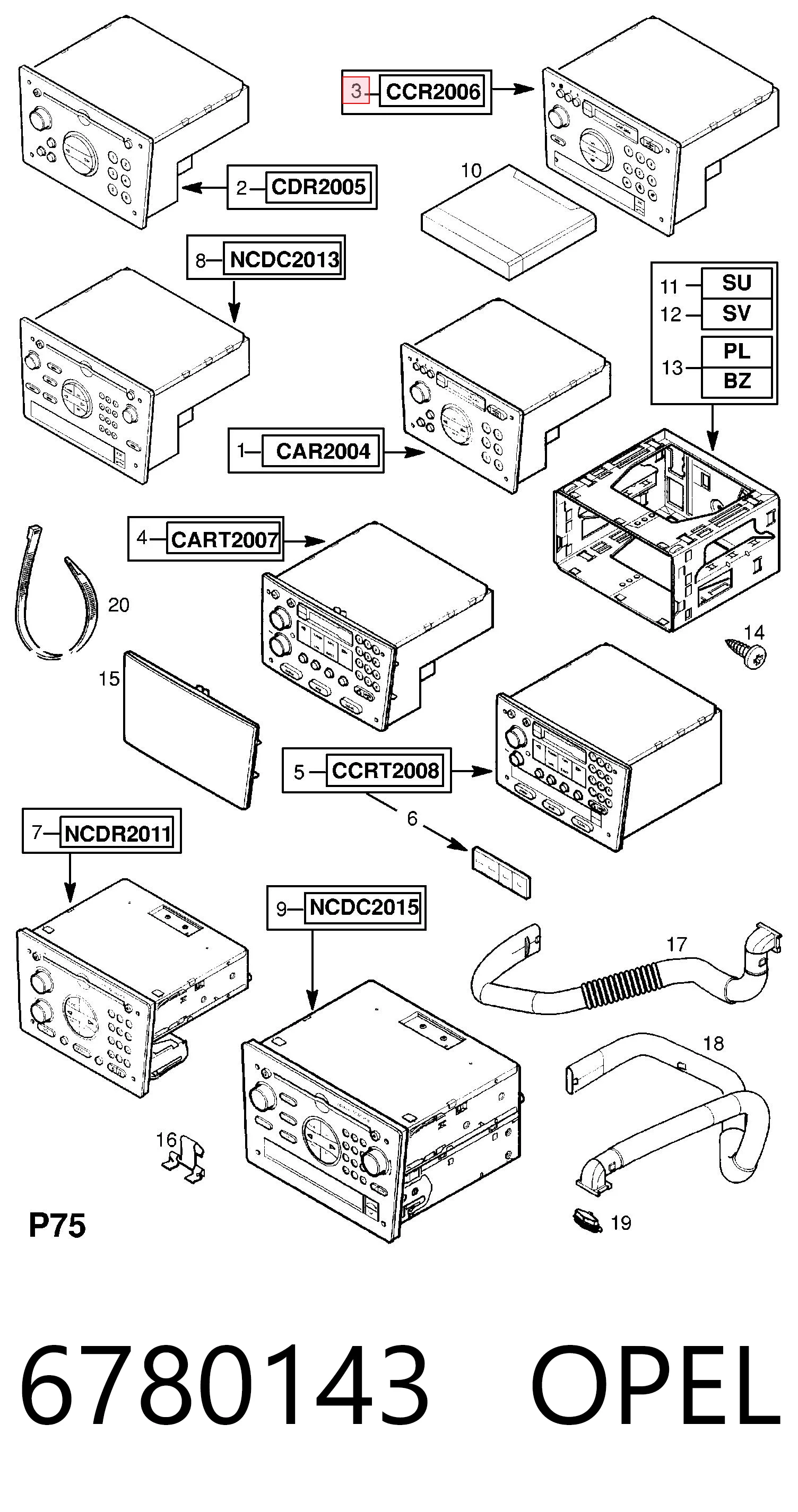 3 CCR2006

2 CDR2005

10

8 NCDC2013

11 SU
12 SV
13 PL
BZ

1 CAR2004

4 CART2007

20

14

15

5 CCRT2008

6

7 NCDR2011

9 NCDC2015

17

18

16

19

P75

6780143 OPEL