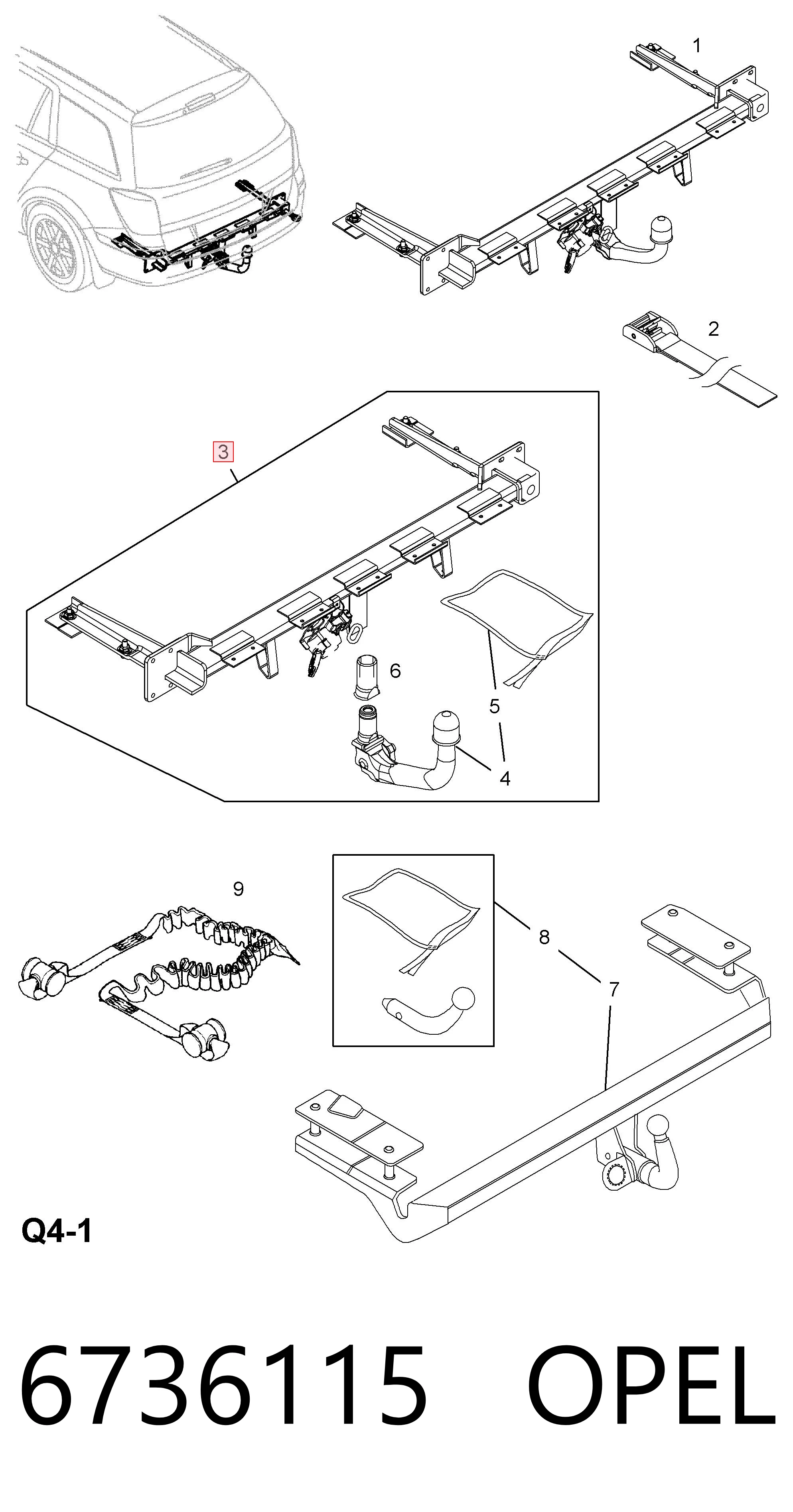 1

2

3

6

5

4

9

8

7

Q4-1

6736115 OPEL