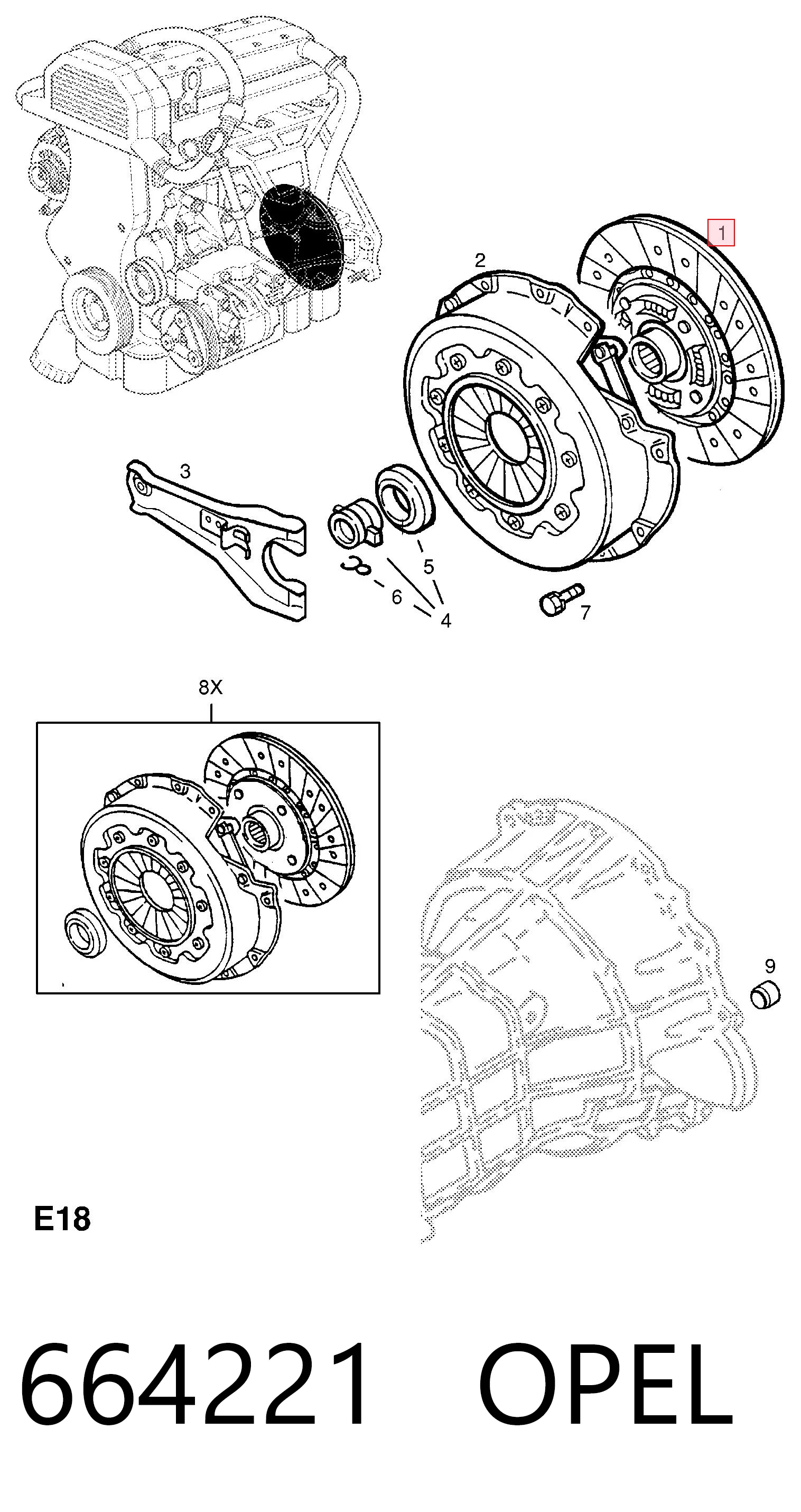 1
2
3
5
6
4
7
8X
9
E18
664221 OPEL