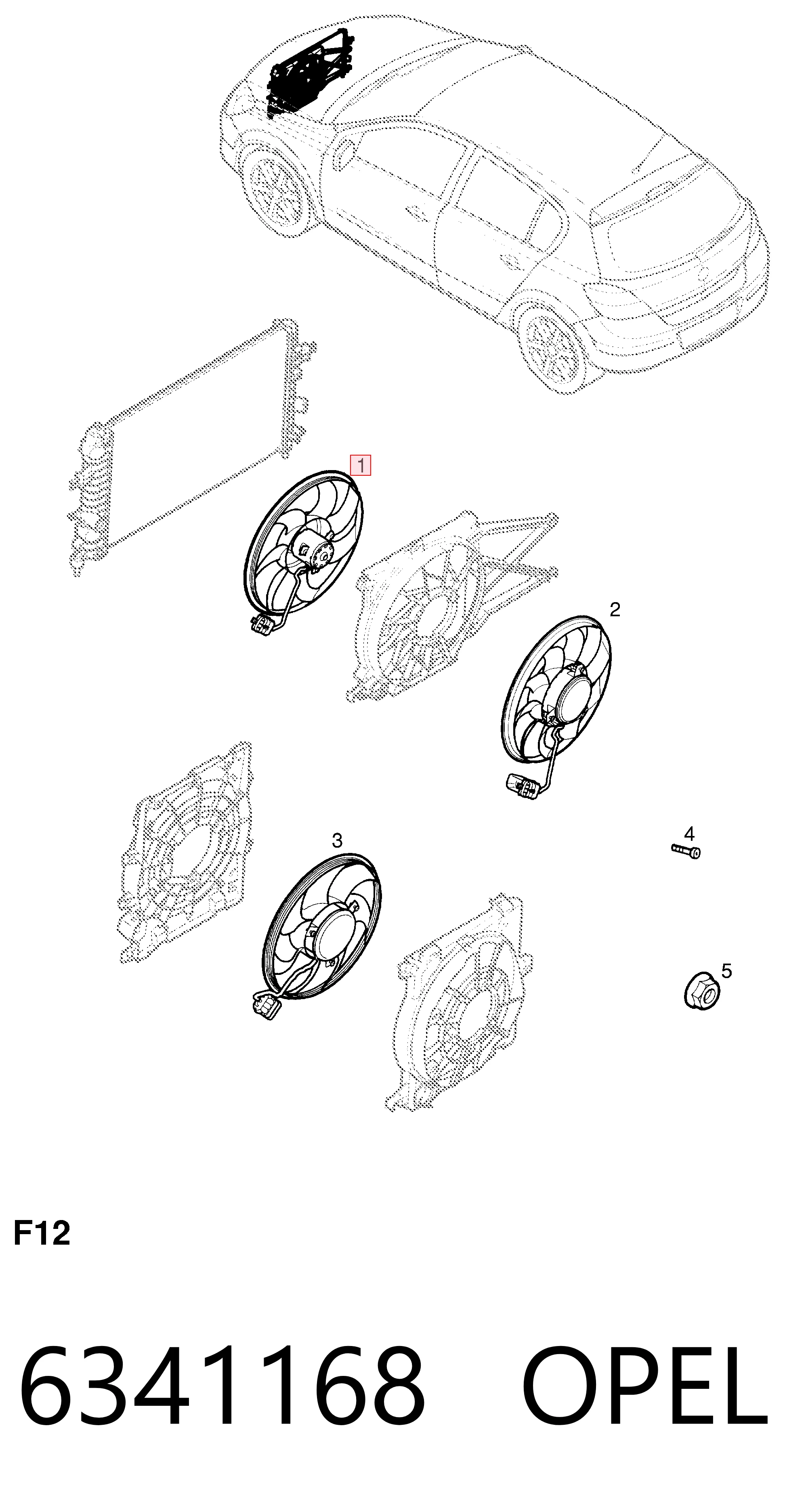 1

2

3

4

5

F12

6341168 OPEL