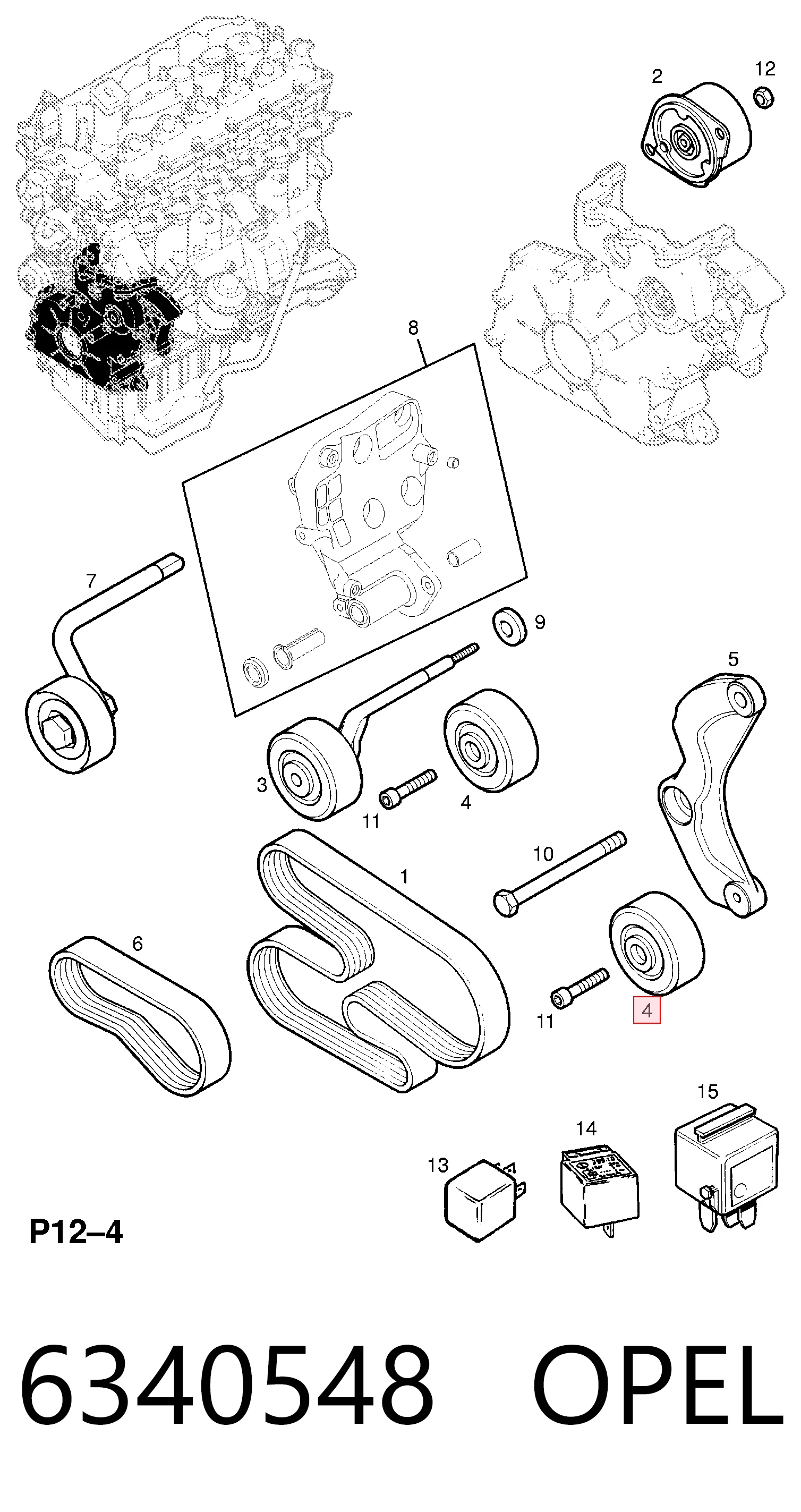 2
12
8
7
9
5
3
11
4
10
1
6
11
4
15
14
13
P12–4
6340548 OPEL