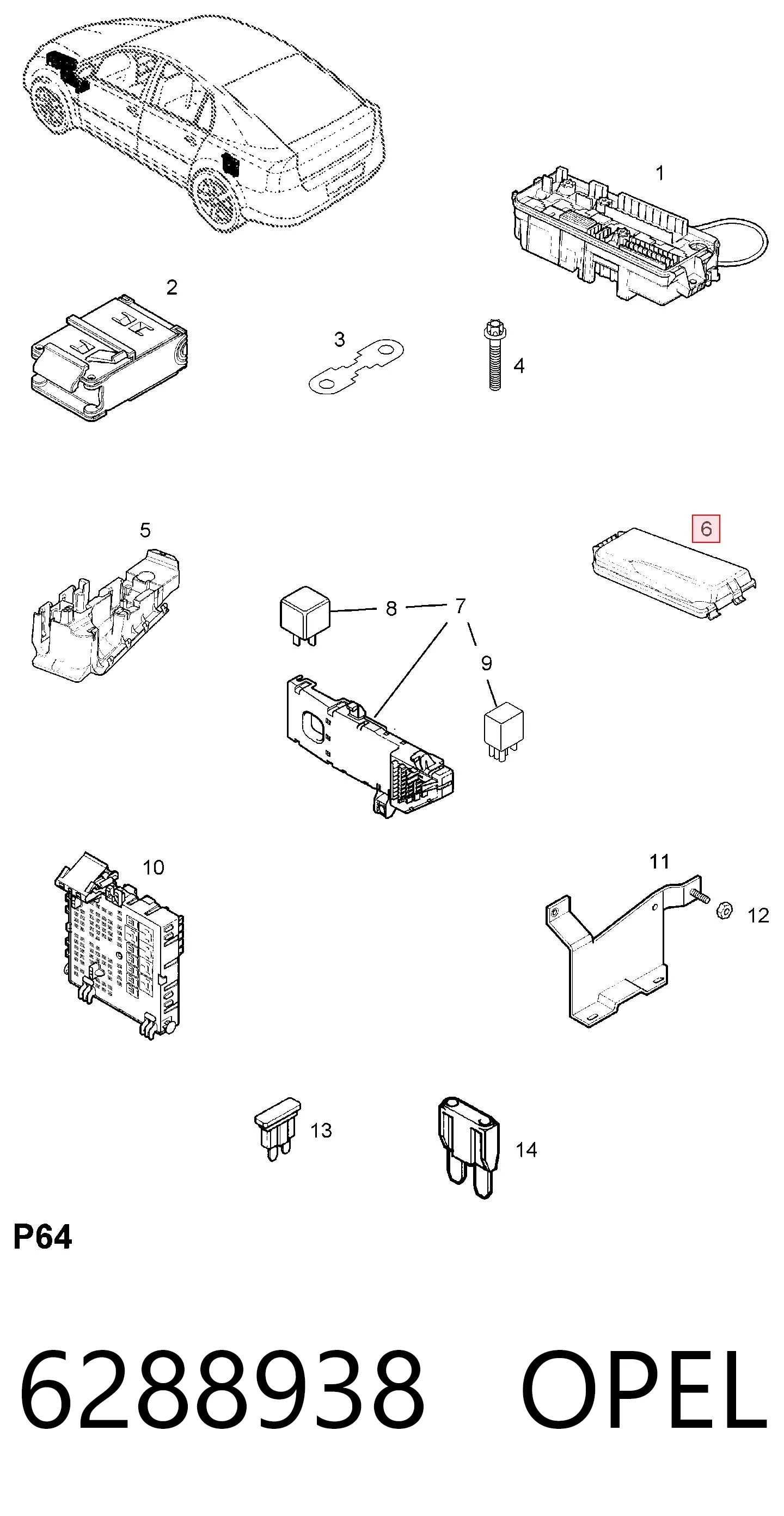 1

2

3

4

5

6

8

7

9

10

11

12

13

14

P64

6288938 OPEL