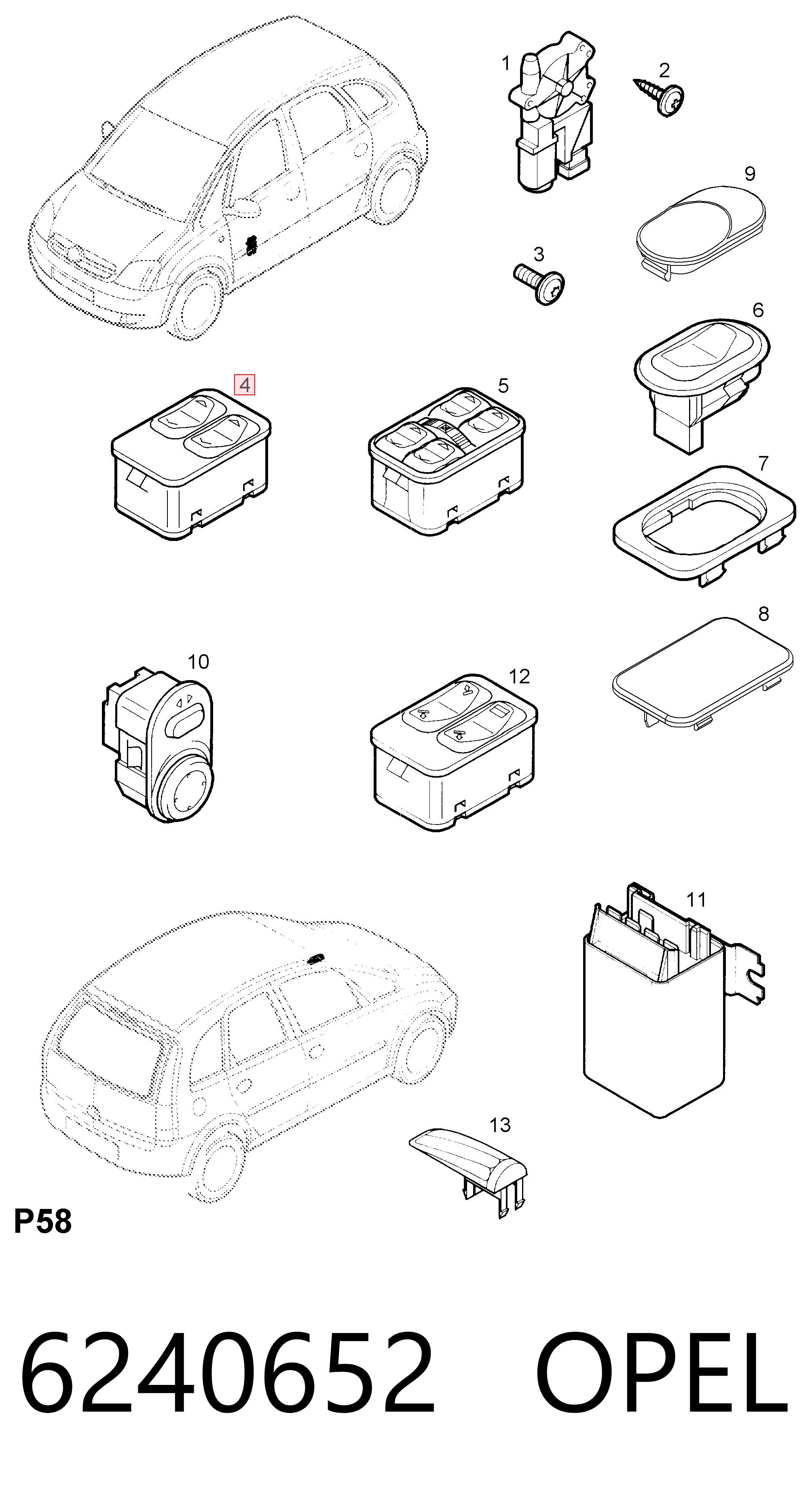 1
2
9
3
6
4
5
7
8
10
12
11
13
P58

6240652 OPEL