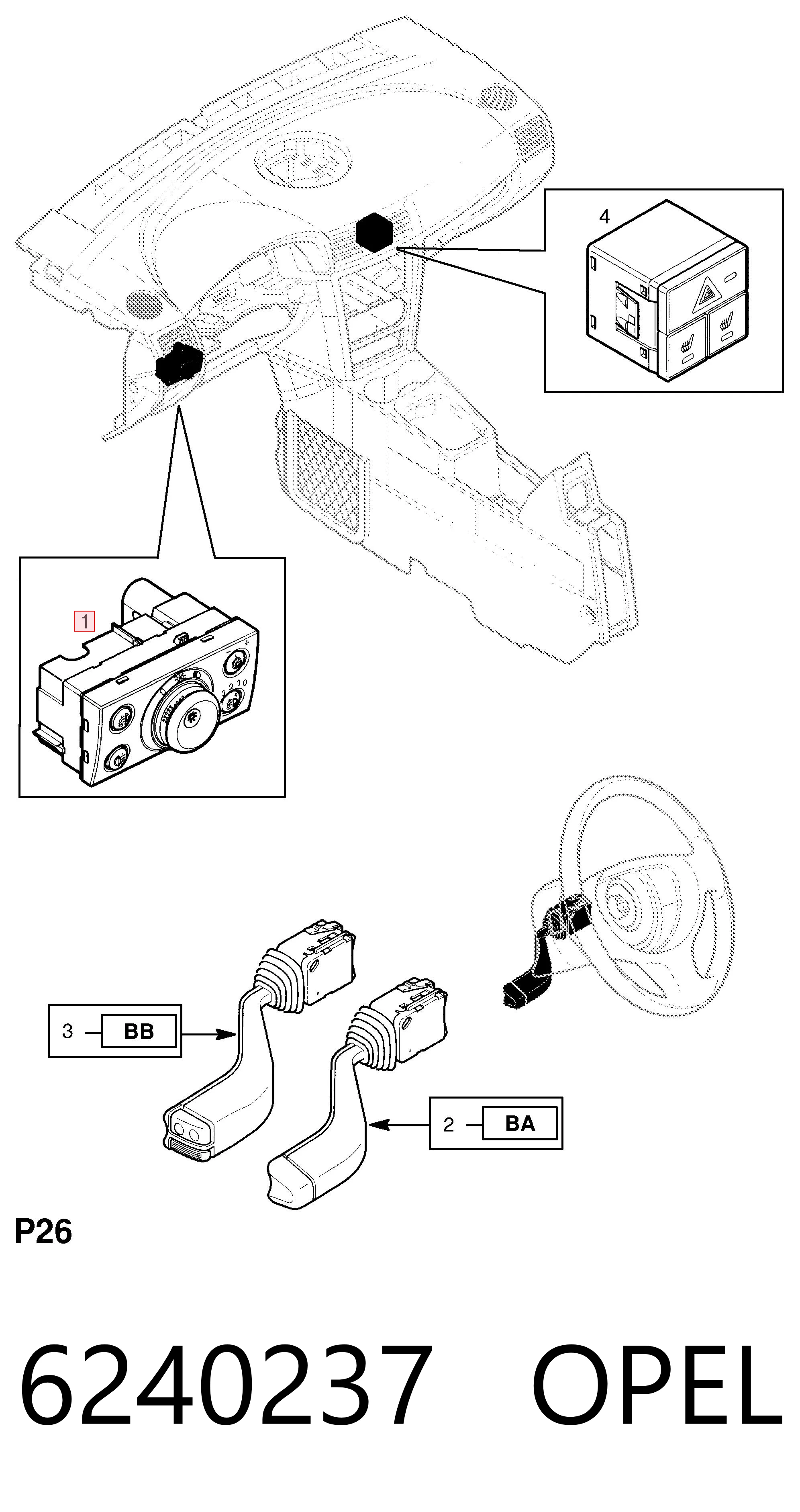 4

1

3 BB

2 BA

P26

6240237 OPEL