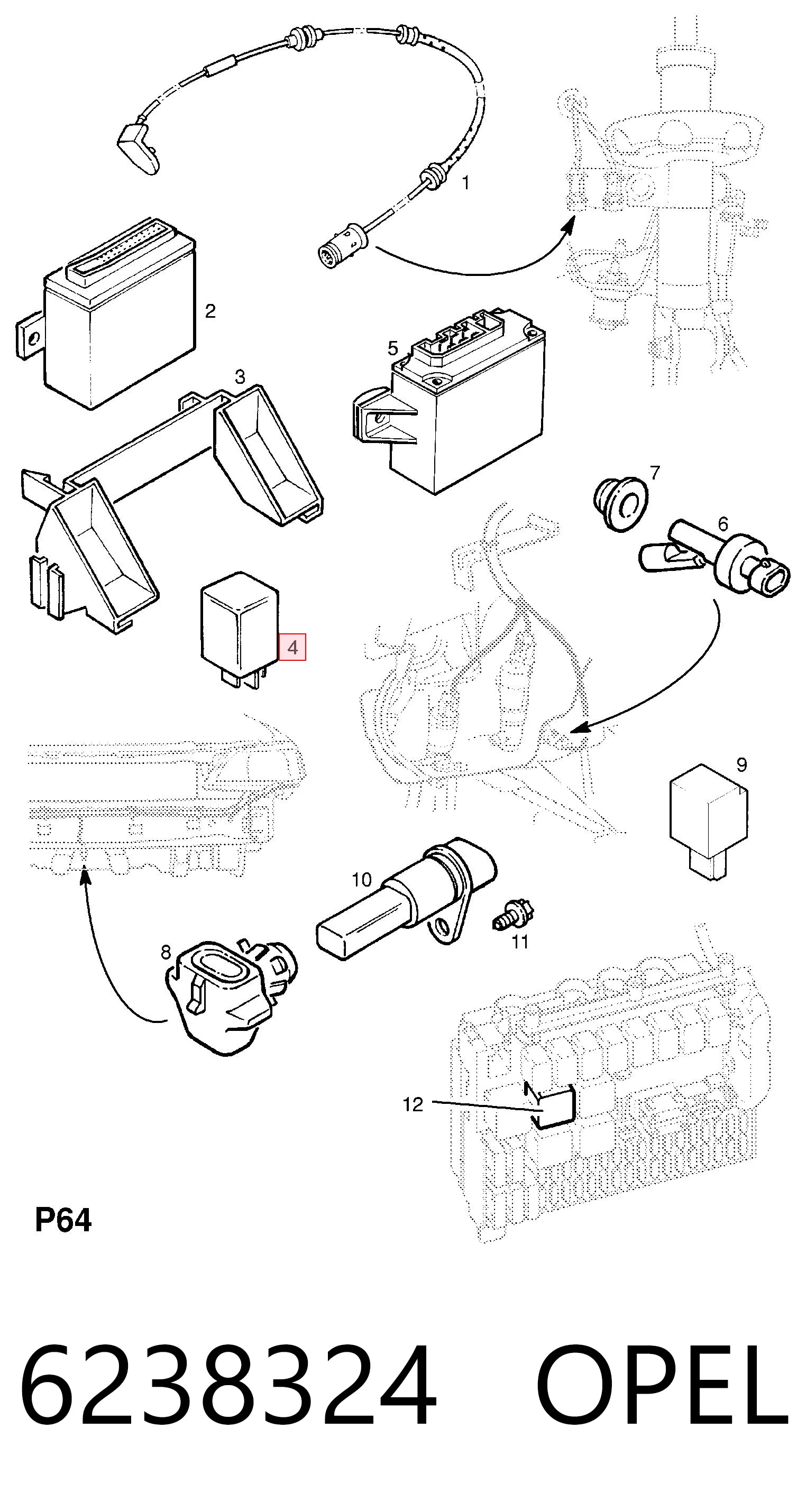 1
2
5
3
7
6
4
9
10
11
8
12
P64
6238324 OPEL