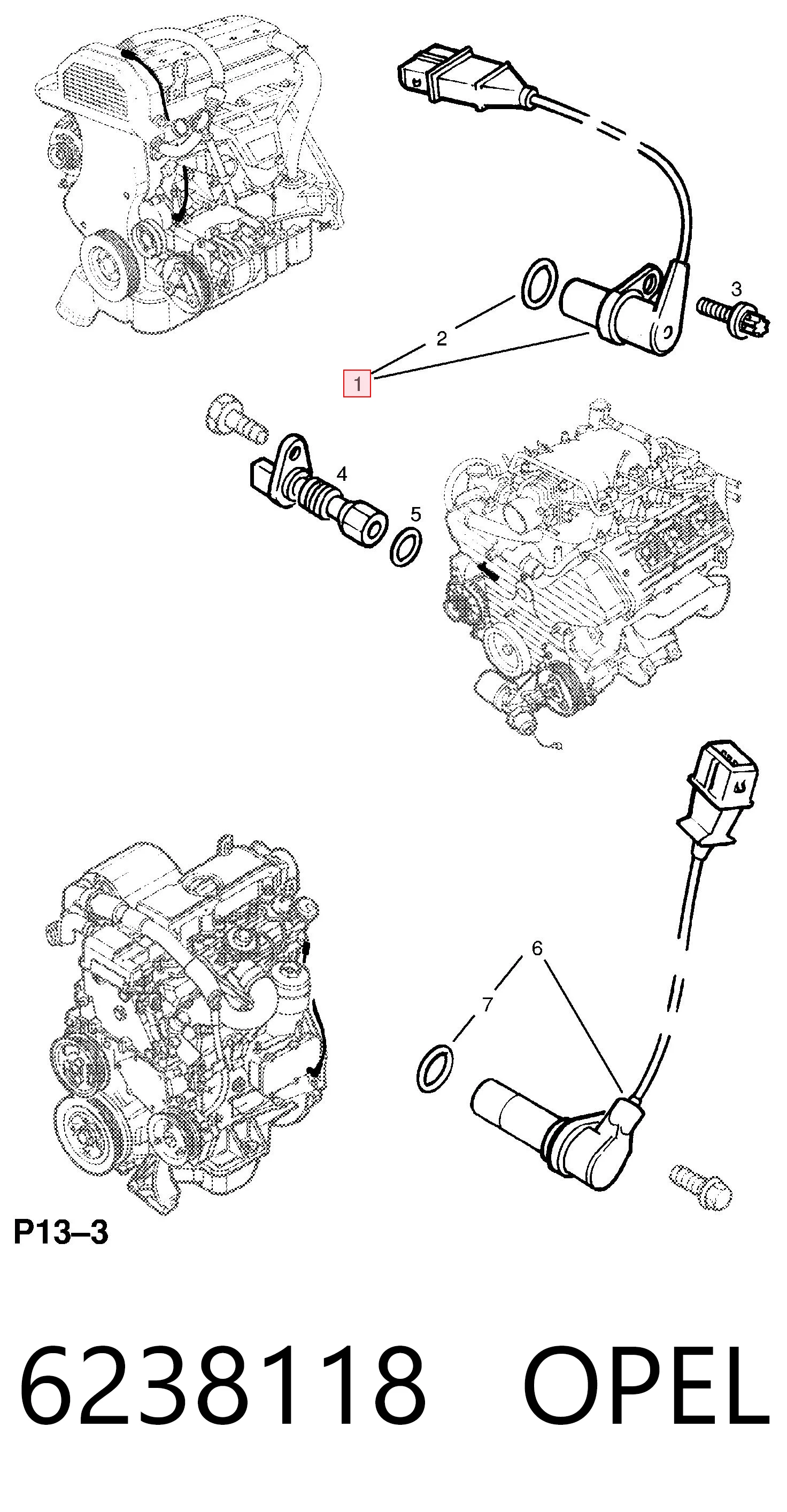 3
2
1
4
5
6
7
P13–3
6238118 OPEL