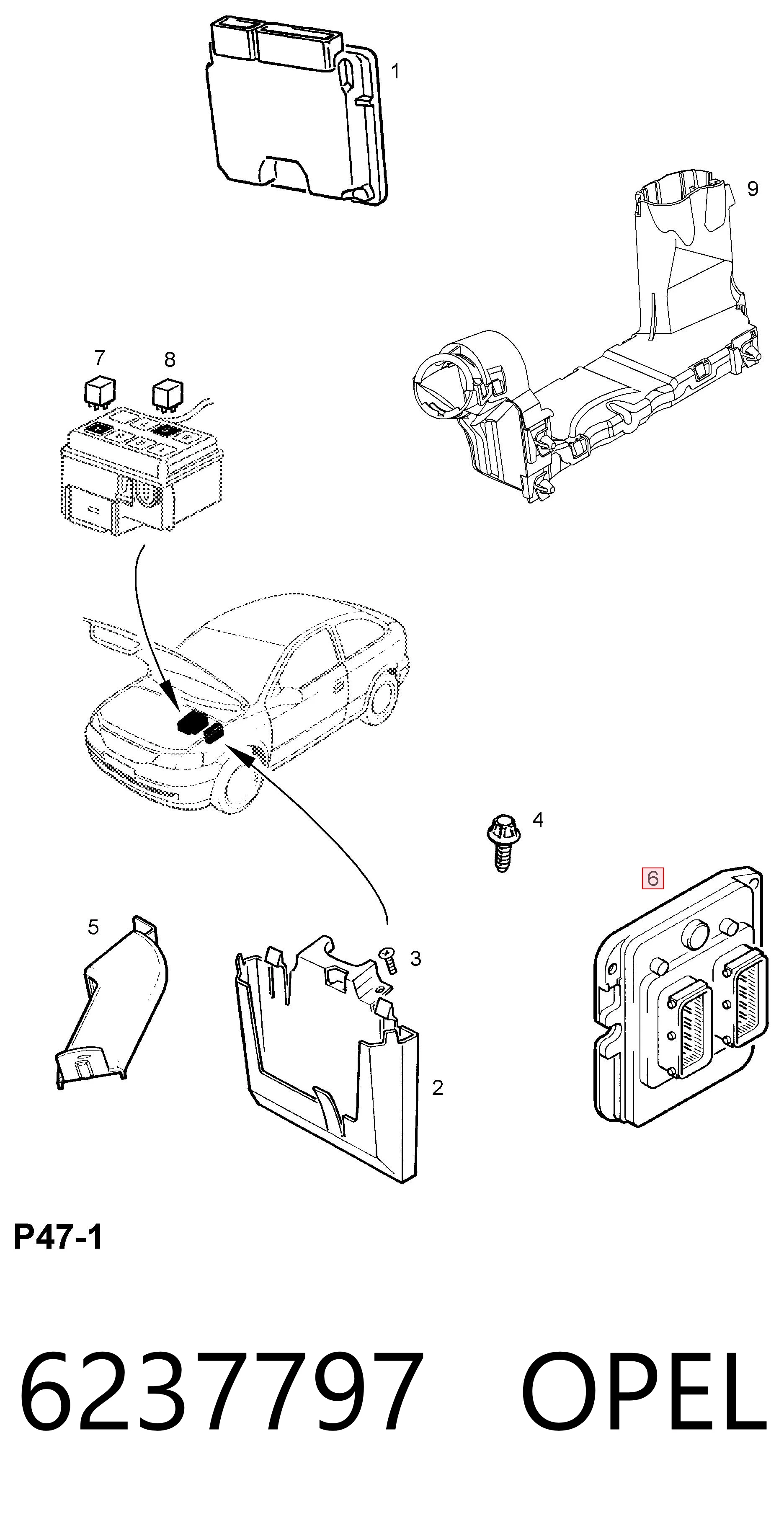 1

9

7

8

4

6

5

3

2

P47-1

6237797 OPEL