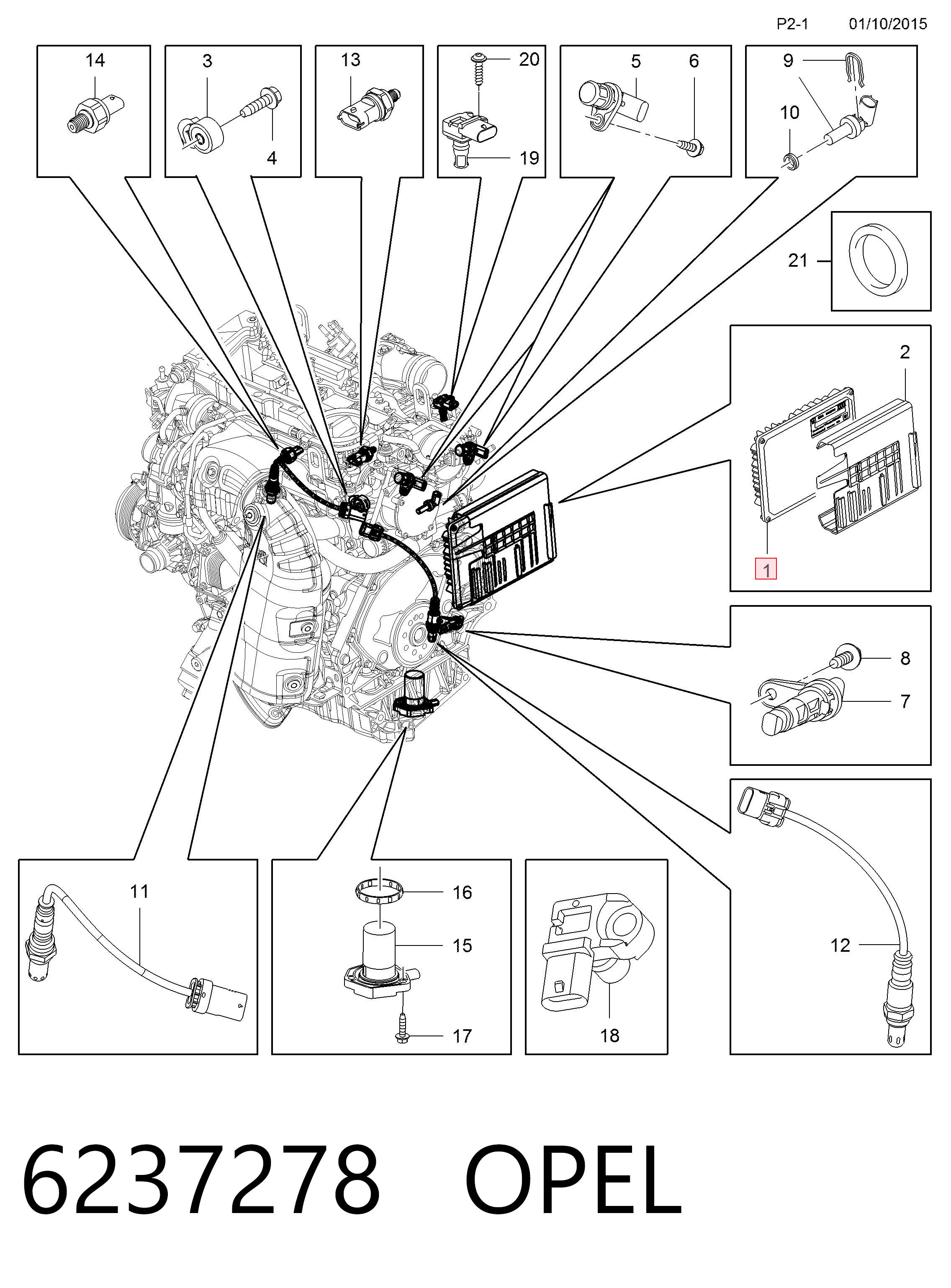 P2-1 01/10/2015

14

3

4

13

20

19

5 6

9

10

21

2

1

8

7

11

16

15

17

18

12

6237278 OPEL