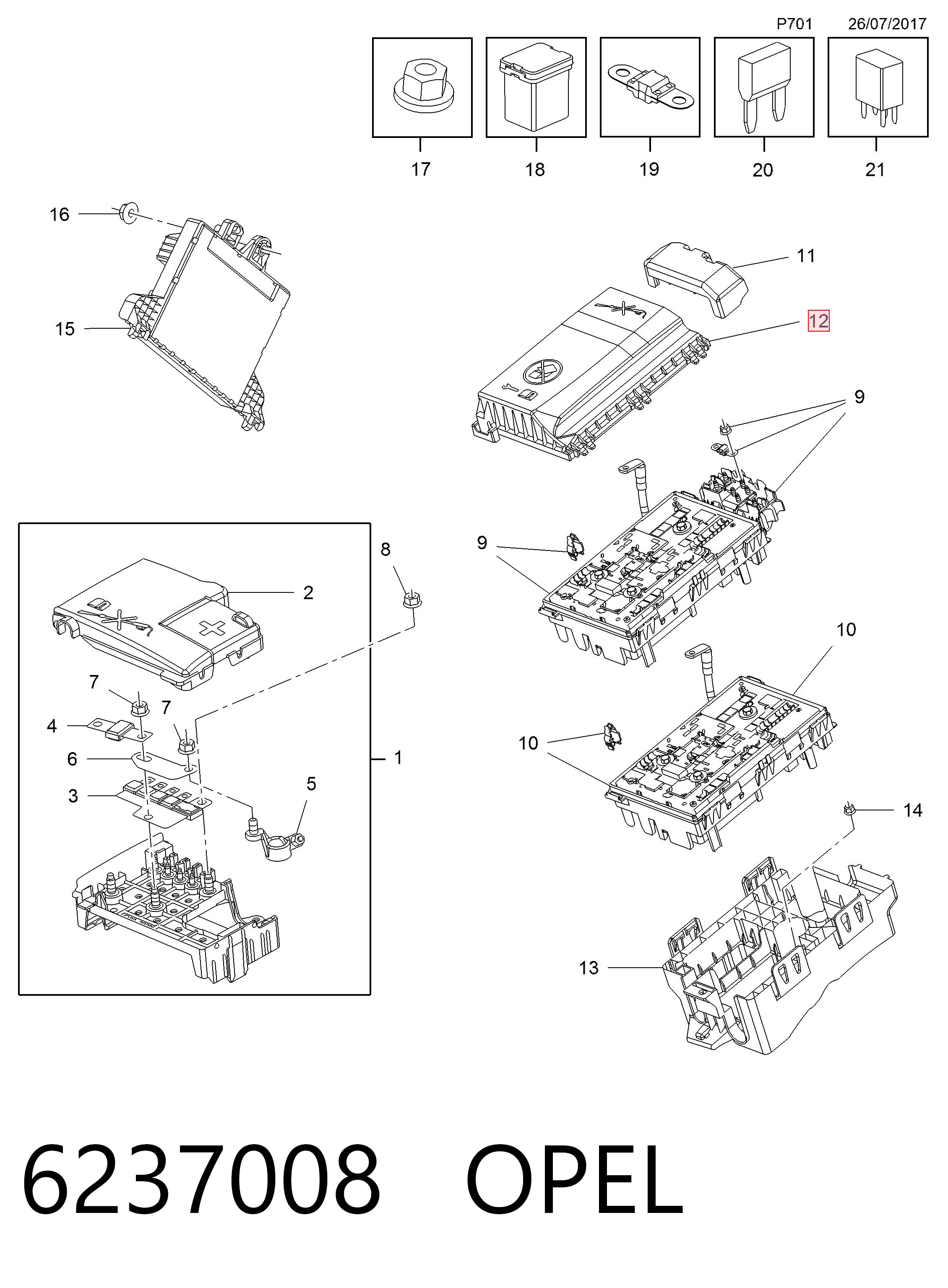 P701 26/07/2017

17 18 19 20 21

16

15

11

12

9

9

8

2

7

7

4

6

3

5

1

10

10

14

13

6237008 OPEL