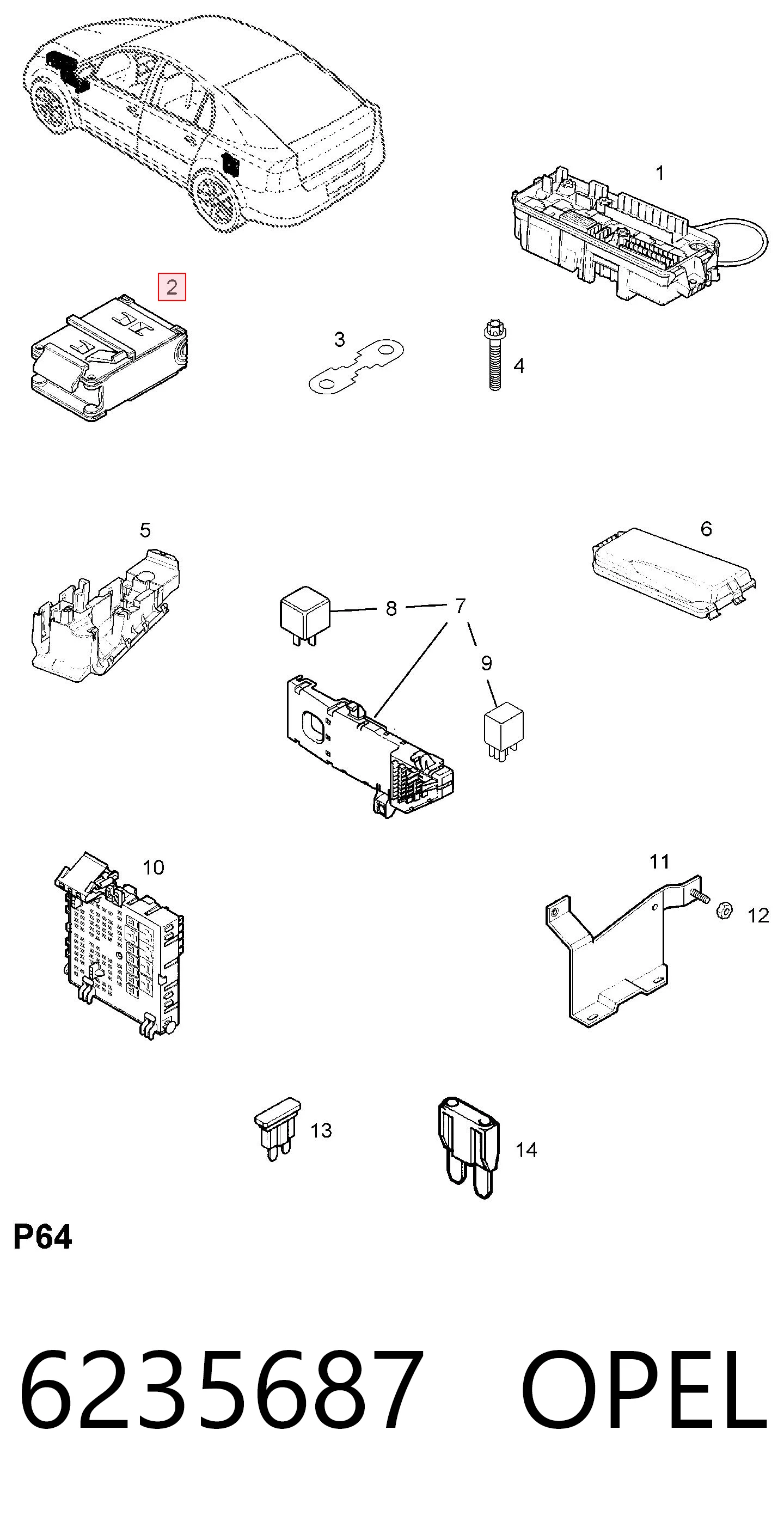 1

2

3

4

5

6

8

7

9

10

11

12

13

14

P64

6235687 OPEL