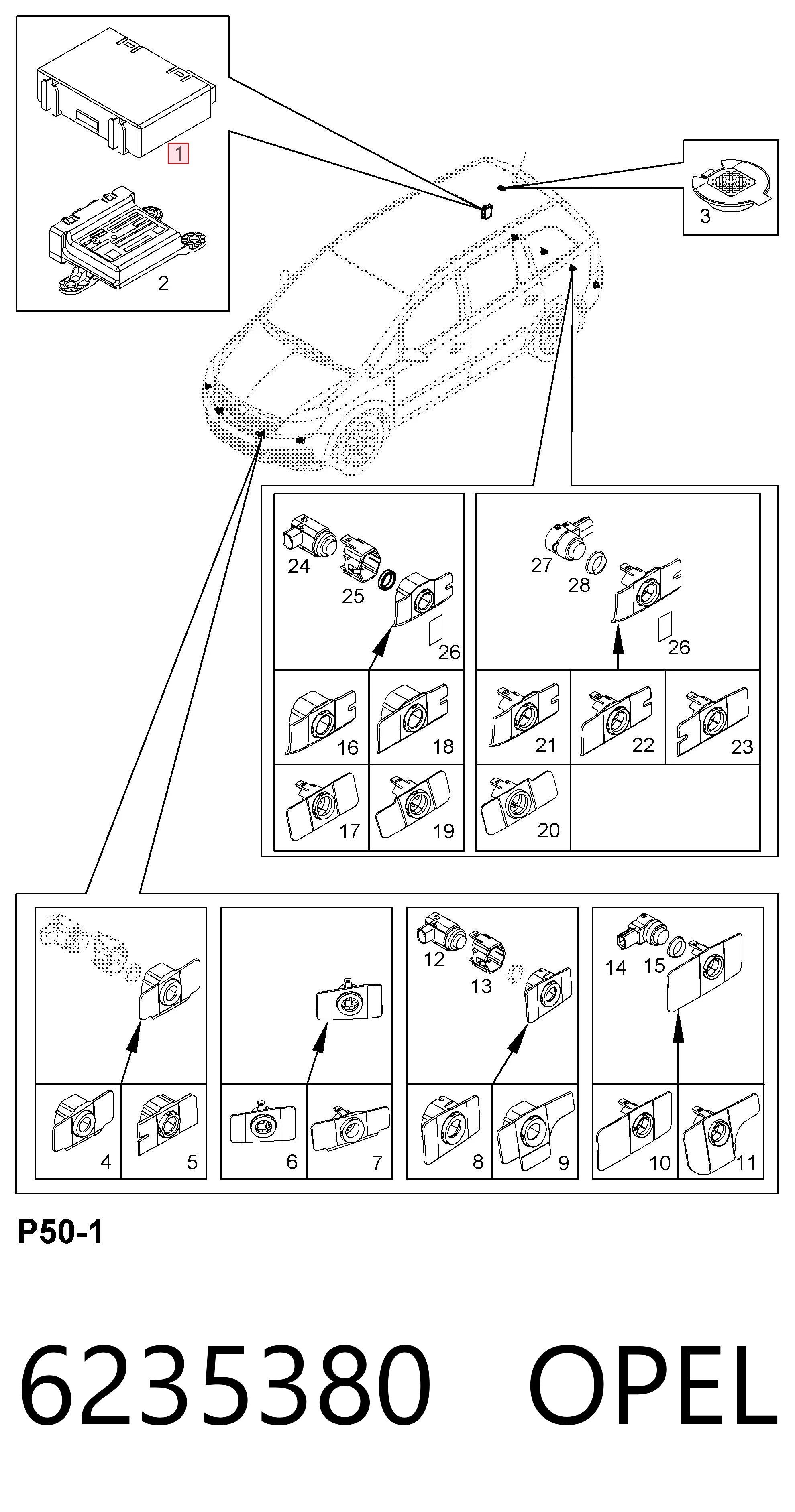 1
2
3
24
25
26
27
28
26
16
18
21
22
23
17
19
20
12
13
14
15
4
5
6
7
8
9
10
11

P50-1

6235380 OPEL