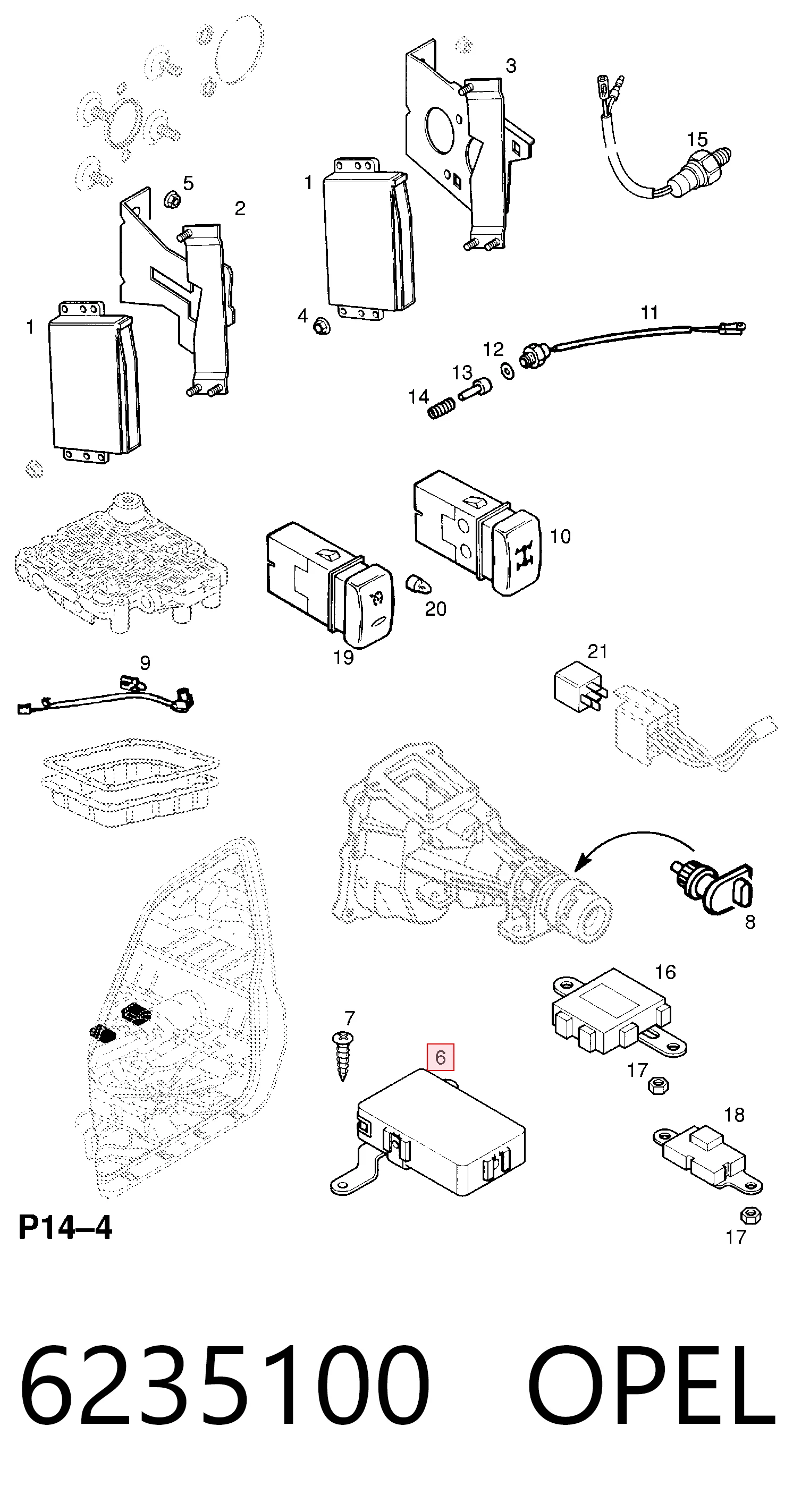 3
15
5
2
1
1
4
11
12
13
14
10
20
19
9
21
8
16
7
6
17
18
17
P14–4

6235100 OPEL