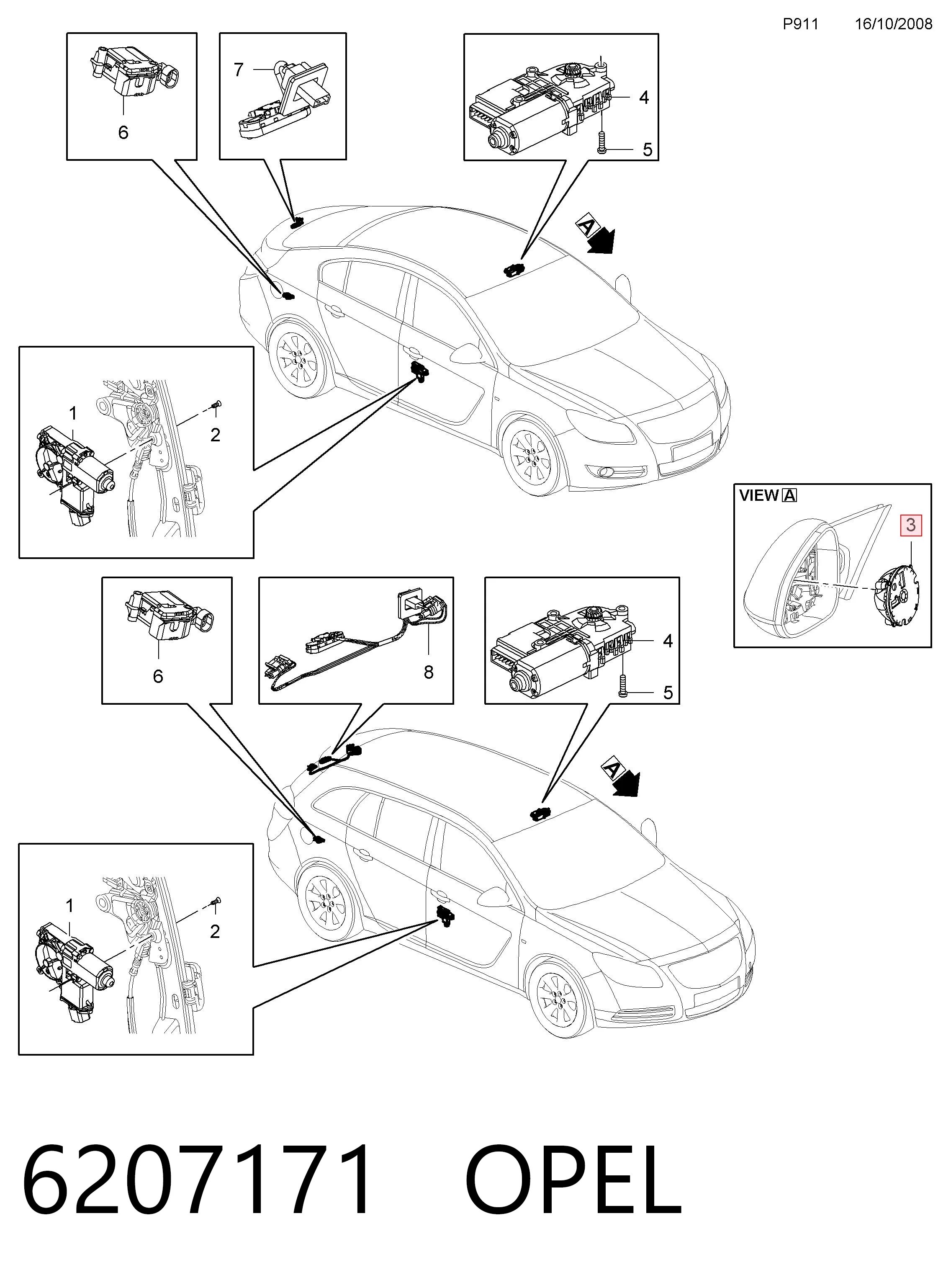 P911 16/10/2008

6

7

4

5

A

1

2

VIEW A

3

6

8

4

5

A

1

2

6207171 OPEL