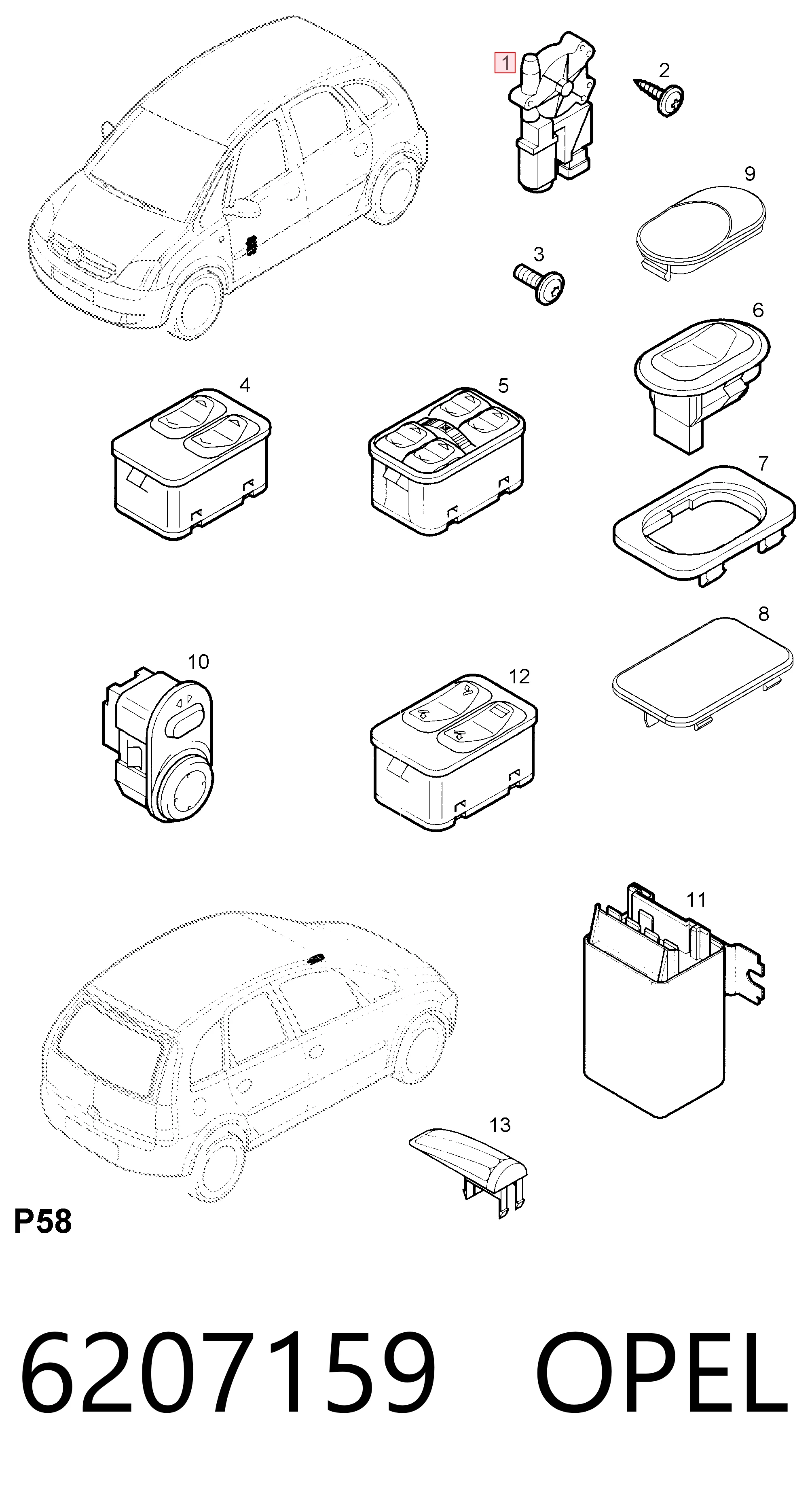 1
2
9
3
6
4
5
7
8
10
12
11
13
P58

6207159 OPEL