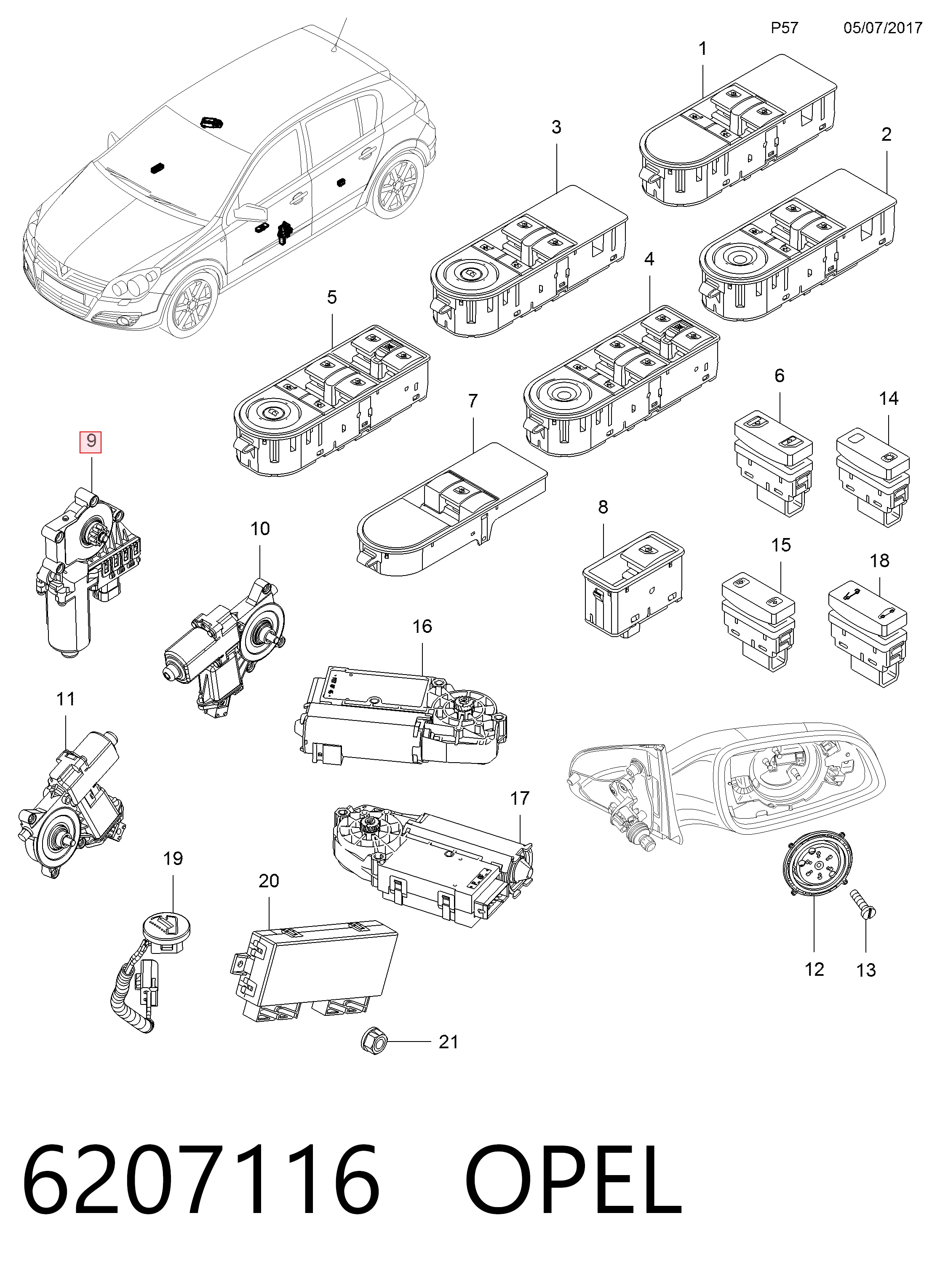 P57 05/07/2017

1
3
2
4
5
6
14
7
9
8
10
15
18
16
11
17
19
20
12
13
21

6207116 OPEL