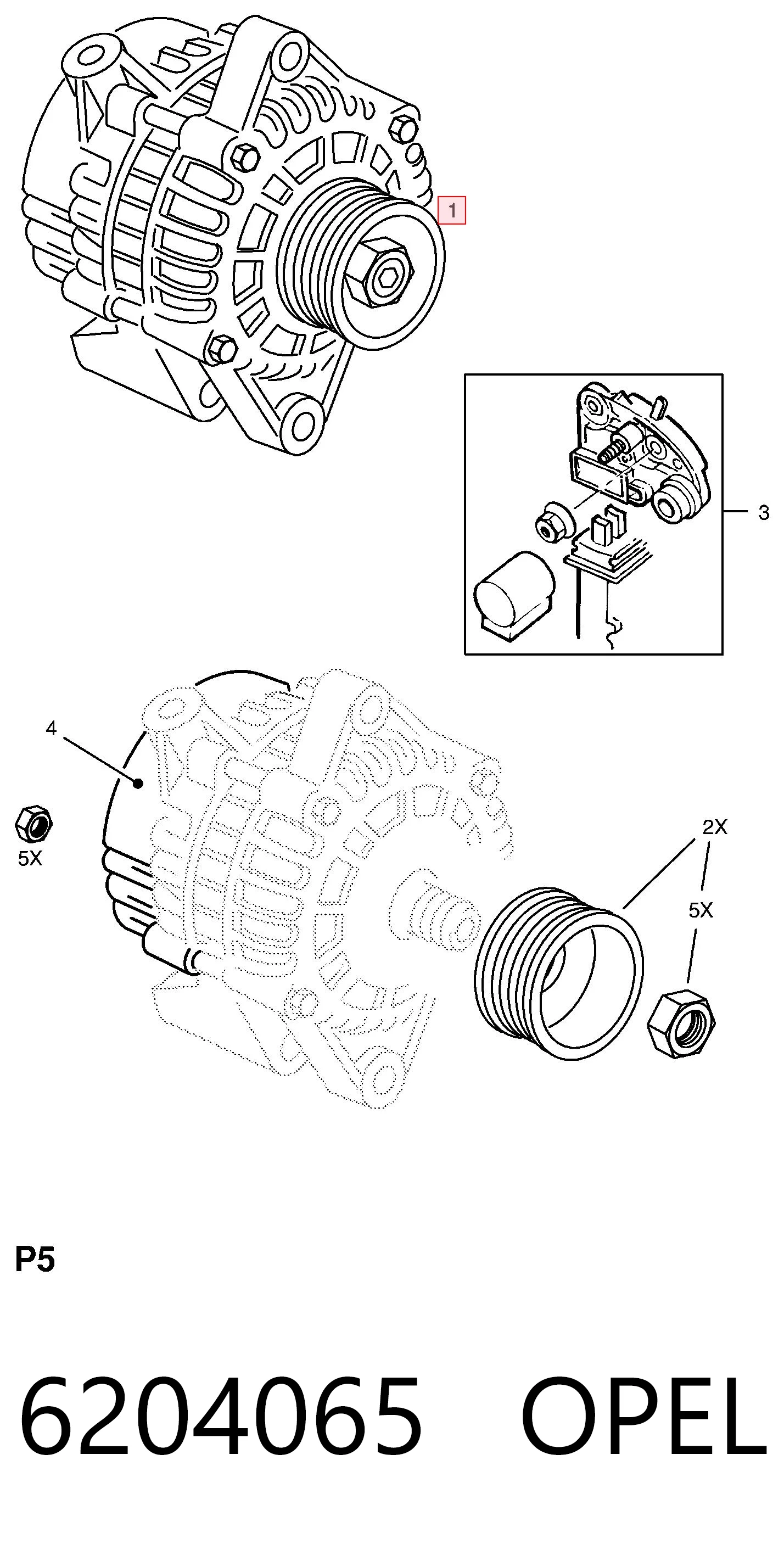 1

3

4

5X

2X

5X

P5

6204065 OPEL